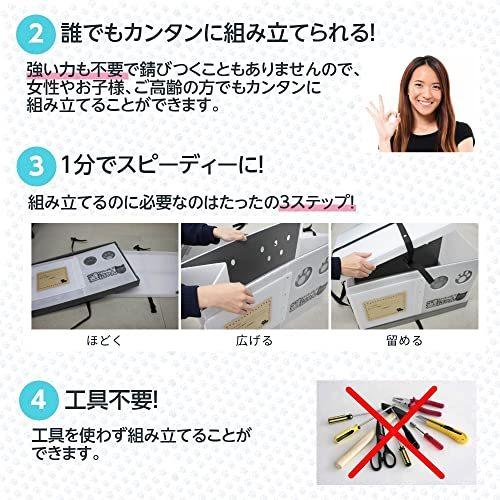 2 誰でもカンタンに組み立てられる!

強い力も不要で錆びつくこともありませんので、女性やお子様、ご高齢の方でもカンタンに組み立てることができます。

3 1分でスピーディーに!

組み立てるのに必要なのはたったの3ステップ!

ほどく

広げる

留める

4 工具不要!

工具を使わず組み立てることができます。