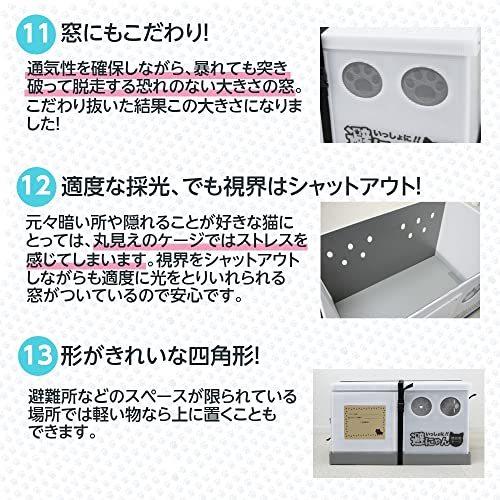 11 窓にもこだわり!

通気性を確保しながら、暴れても突き破って脱走する恐れのない大きさの窓。こだわり抜いた結果この大きさになりました!

いっしょに!!

12 適度な採光、でも視界はシャットアウト!

元々暗い所や隠れることが好きな猫にとっては、丸見えのケージではストレスを感じてしまいます。視界をシャットアウトしながらも適度に光をとりいれられる窓がついているので安心です。

13 形がきれいな四角形!

避難所などのスペースが限られている場所では軽い物なら上に置くこともできます。

いっしょに!!
避にゃん