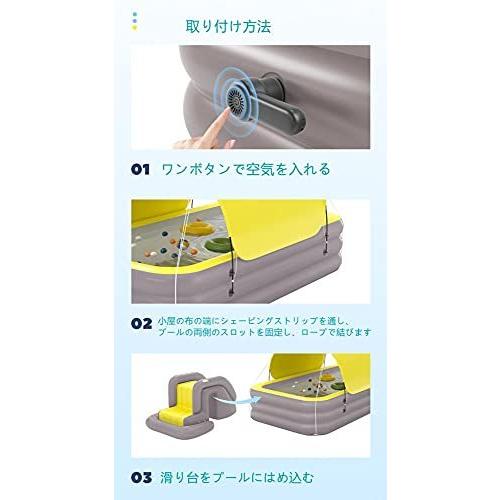 取り付け方法

01 ワンボタンで空気を入れる

02 小屋の布の端にシェービングストリップを通し、プールの両側のスロットを固定し、ロープで結びます

03 滑り台をプールにはめ込む