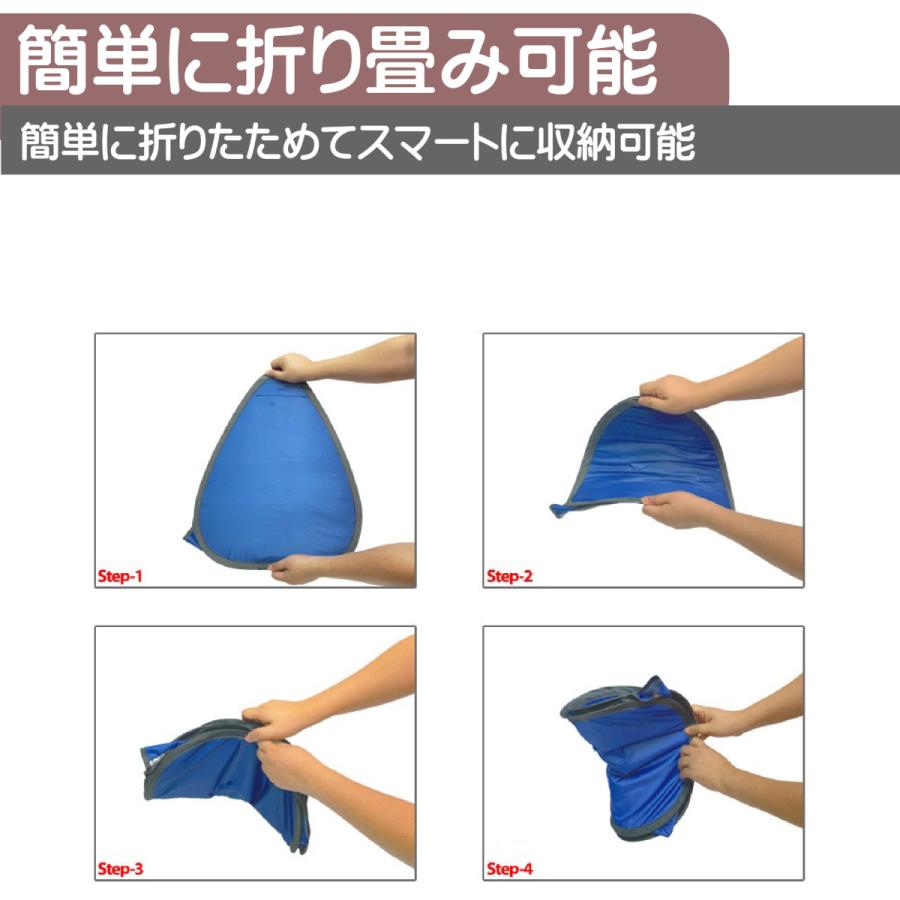 簡単に折り畳み可能

簡単に折りたためてスマートに収納可能

Step-1

Step-2

Step-3

Step-4