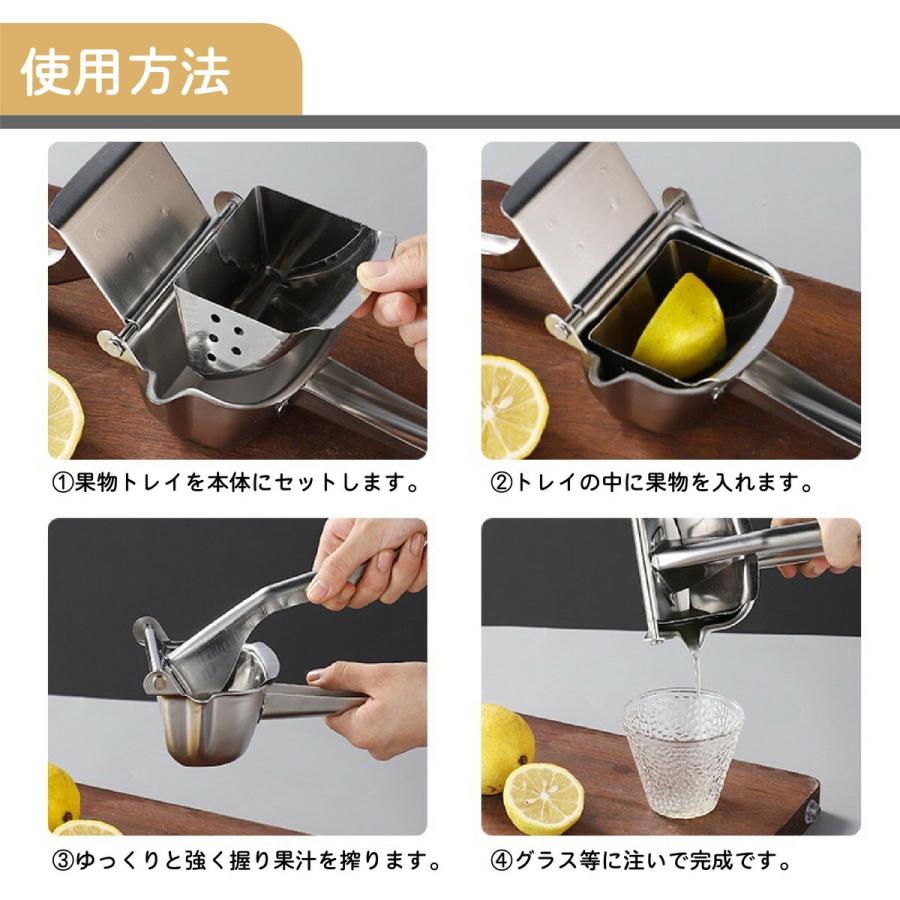 使用方法

①果物トレイを本体にセットします。

②トレイの中に果物を入れます。

③ゆっくりと強く握り果汁を搾ります。

④グラス等に注いで完成です。