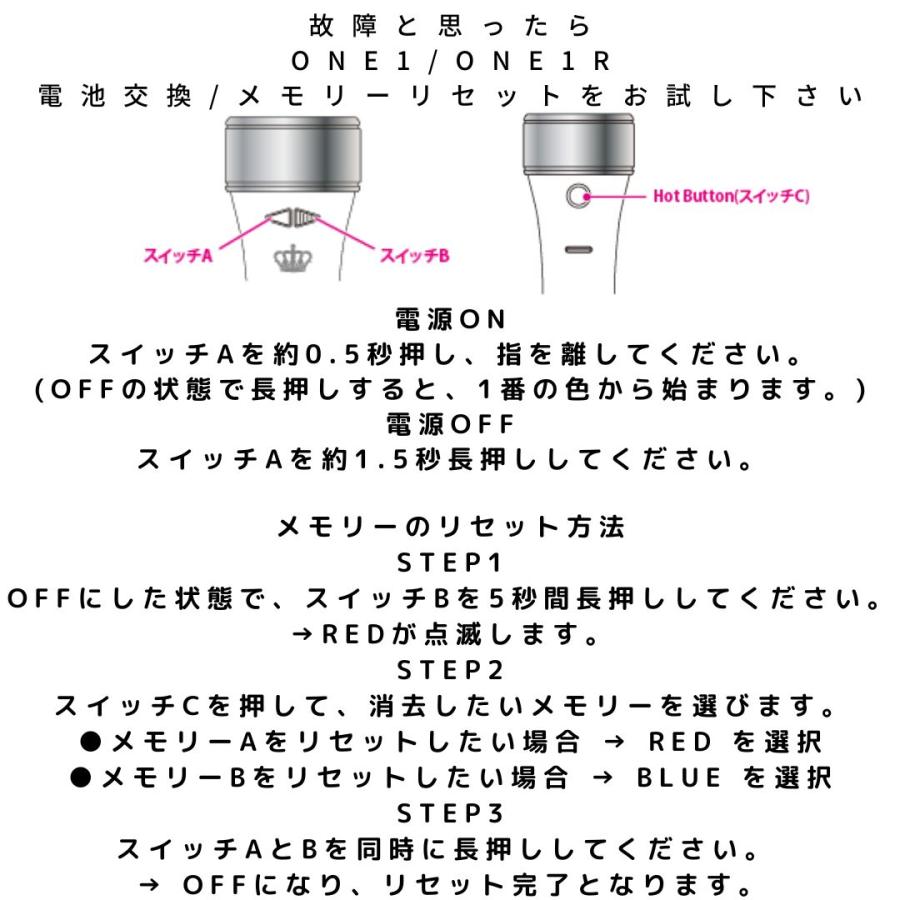 故障と思ったら
ONE1/ONE1R
電池交換/メモリーリセットをお試し下さい

スイッチA
スイッチB
Hot Button(スイッチC)

電源ON
スイッチAを約0.5秒押し、指を離してください。
(OFFの状態で長押しすると、1番の色から始まります。)
電源OFF
スイッチAを約1.5秒長押ししてください。

メモリーのリセット方法
STEP1
OFFにした状態で、スイッチBを5秒間長押ししてください。
→REDが点滅します。
STEP2
スイッチCを押して、消去したいメモリーを選びます。
●メモリーAをリセットしたい場合 → RED を選択
●メモリーBをリセットしたい場合 → BLUE を選択
STEP3
スイッチAとBを同時に長押ししてください。
→ OFFになり、リセット完了となります。