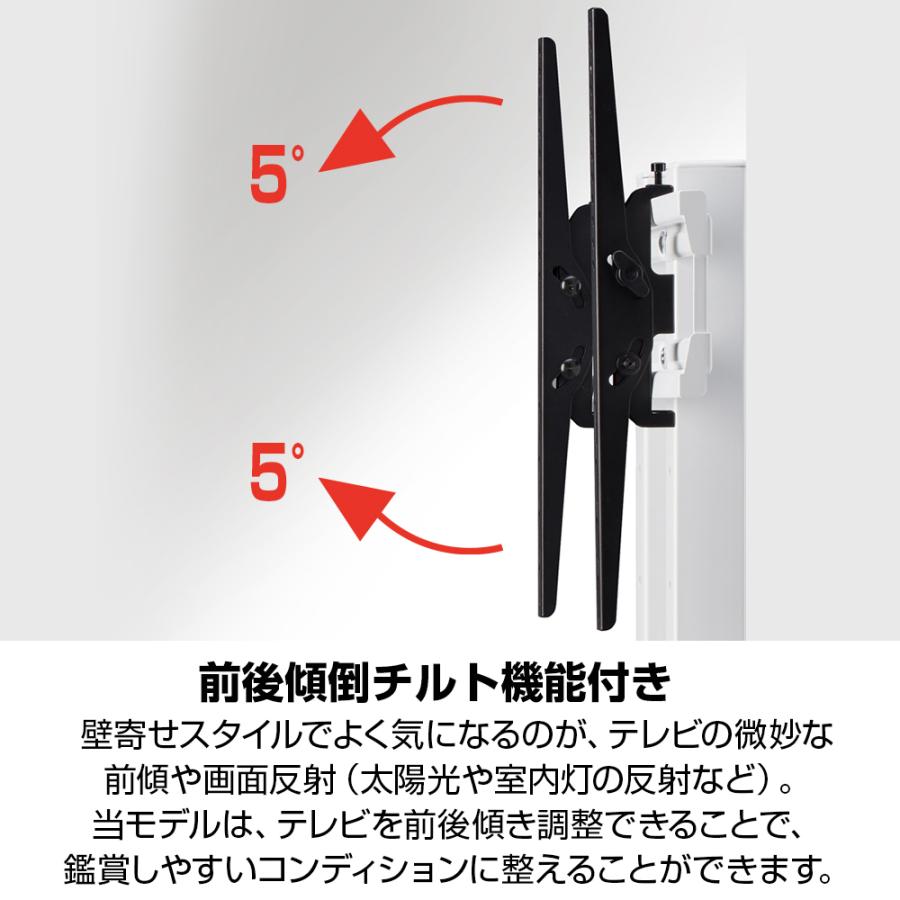 5°

5°

前後傾倒チルト機能付き

壁寄せスタイルでよく気になるのが、テレビの微妙な前傾や画面反射（太陽光や室内灯の反射など）。当モデルは、テレビを前後傾き調整できることで、鑑賞しやすいコンディションに整えることができます。