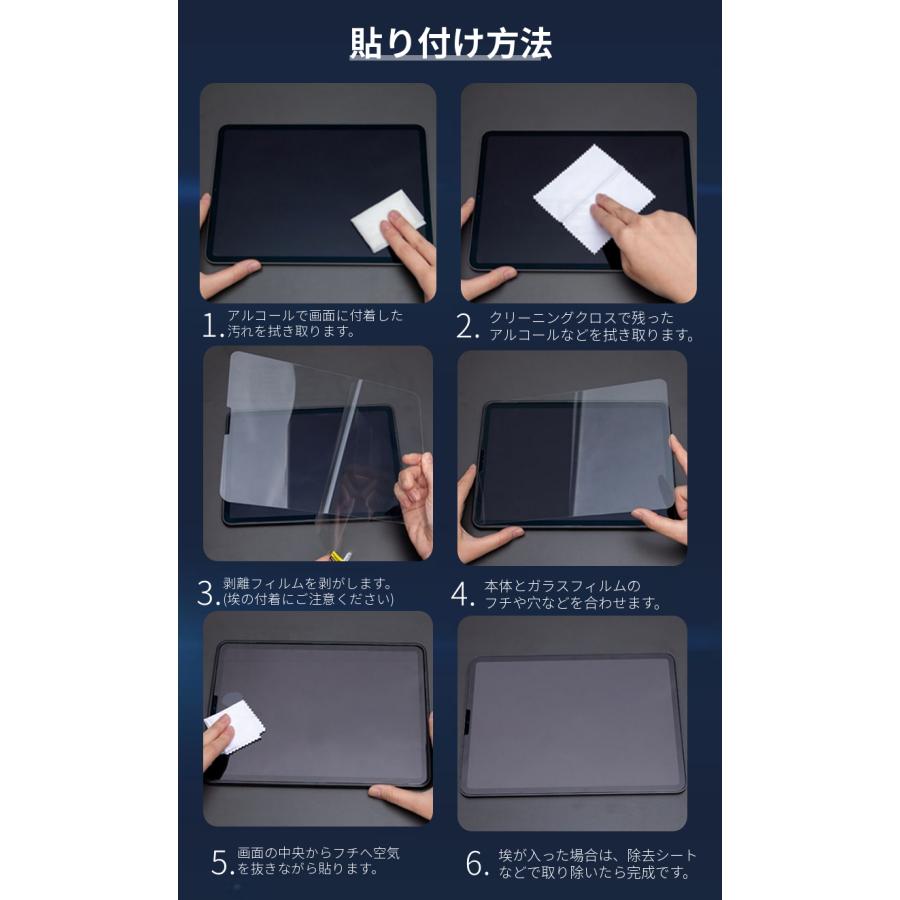 貼り付け方法

1. アルコールで画面に付着した汚れを拭き取ります。

2. クリーニングクロスで残ったアルコールなどを拭き取ります。

3. 剥離フィルムを剥がします。(埃の付着にご注意ください)

4. 本体とガラスフィルムのフチや穴などを合わせます。

5. 画面の中央からフチへ空気を抜きながら貼ります。

6. 埃が入った場合は、除去シートなどで取り除いたら完成です。