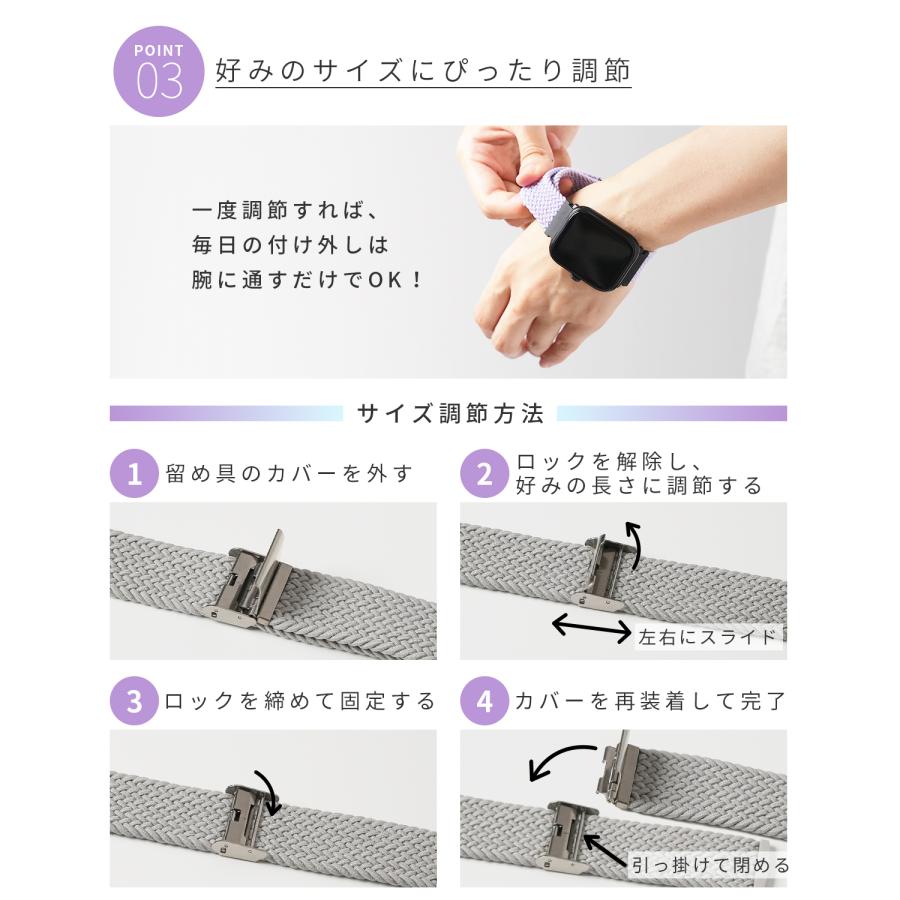 POINT 03 好みのサイズにぴったり調節

一度調節すれば、
毎日の付け外しは
腕に通すだけでOK！

サイズ調節方法

1 留め具のカバーを外す

2 ロックを解除し、好みの長さに調節する

左右にスライド

3 ロックを締めて固定する

4 カバーを再装着して完了

引っ掛けて閉める