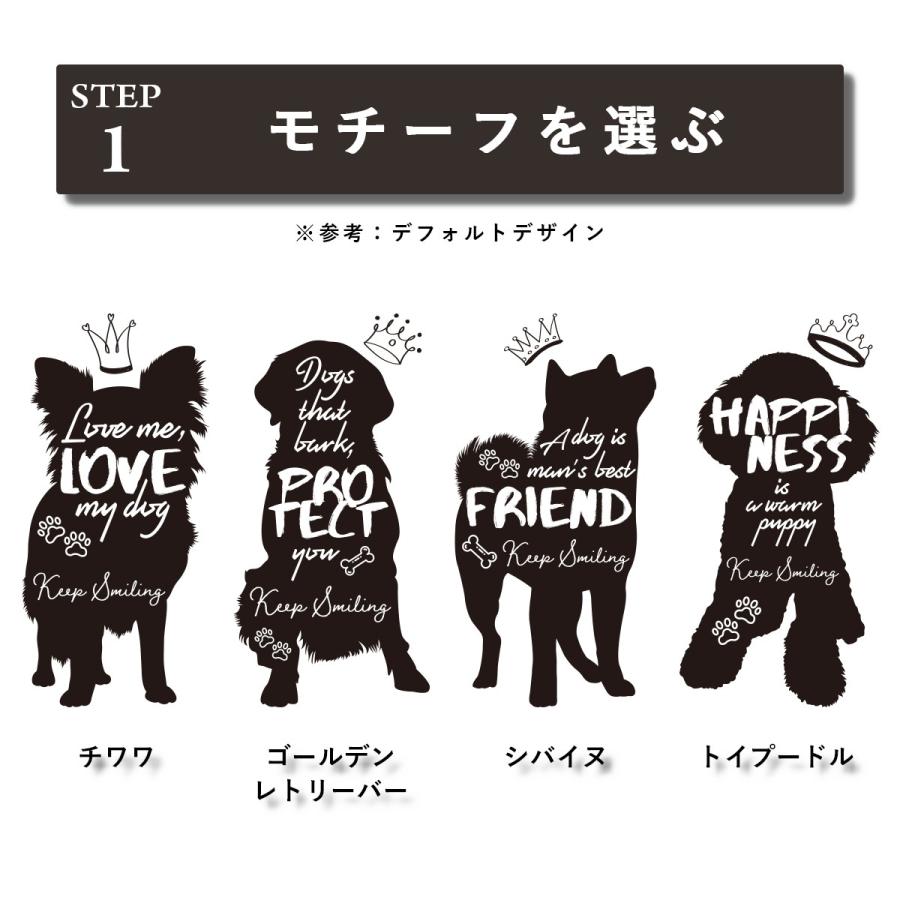 STEP 1

モチーフを選ぶ

※参考：デフォルトデザイン

Love me, LOVE my dog

Keep Smiling

Dogs that bark, PROTECT you

Keep Smiling

A dog is man's best FRIEND

Keep Smiling

HAPPINESS is a warm puppy

Keep Smiling

チワワ

ゴールデン
レトリーバー

シバイヌ

トイプードル