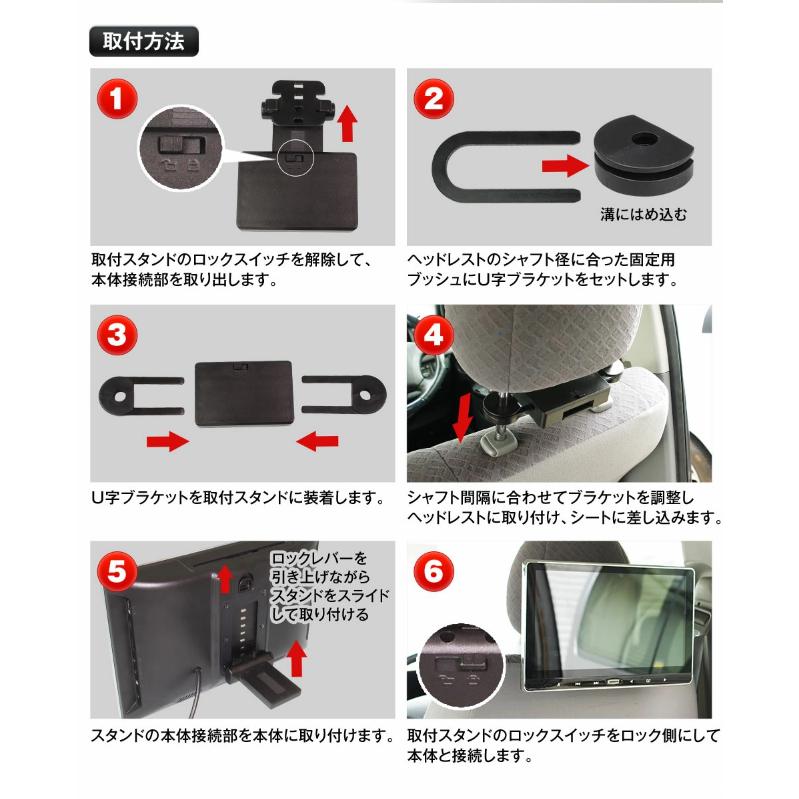 取付方法

1

取付スタンドのロックスイッチを解除して、本体接続部を取り出します。

2

溝にはめ込む

ヘッドレストのシャフト径に合った固定用ブッシュにU字ブラケットをセットします。

3

U字ブラケットを取付スタンドに装着します。

4

シャフト間隔に合わせてブラケットを調整しヘッドレストに取り付け、シートに差し込みます。

5

ロックレバーを引き上げながらスタンドをスライドして取り付ける

スタンドの本体接続部を本体に取り付けます。

6

取付スタンドのロックスイッチをロック側にして本体と接続します。