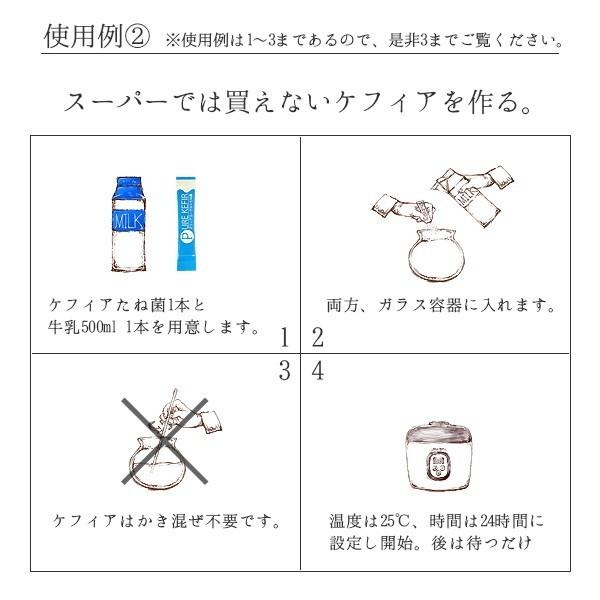 使用例② ※使用例は1~3まであるので、是非3までご覧ください。

スーパーでは買えないケフィアを作る。

MILK

PURE KEFIR

ケフィアたね菌1本と
牛乳500ml 1本を用意します。

1

MILK

両方、ガラス容器に入れます。

2

3

ケフィアはかき混ぜ不要です。

4

温度は25℃、時間は24時間に
設定し開始。後は待つだけ