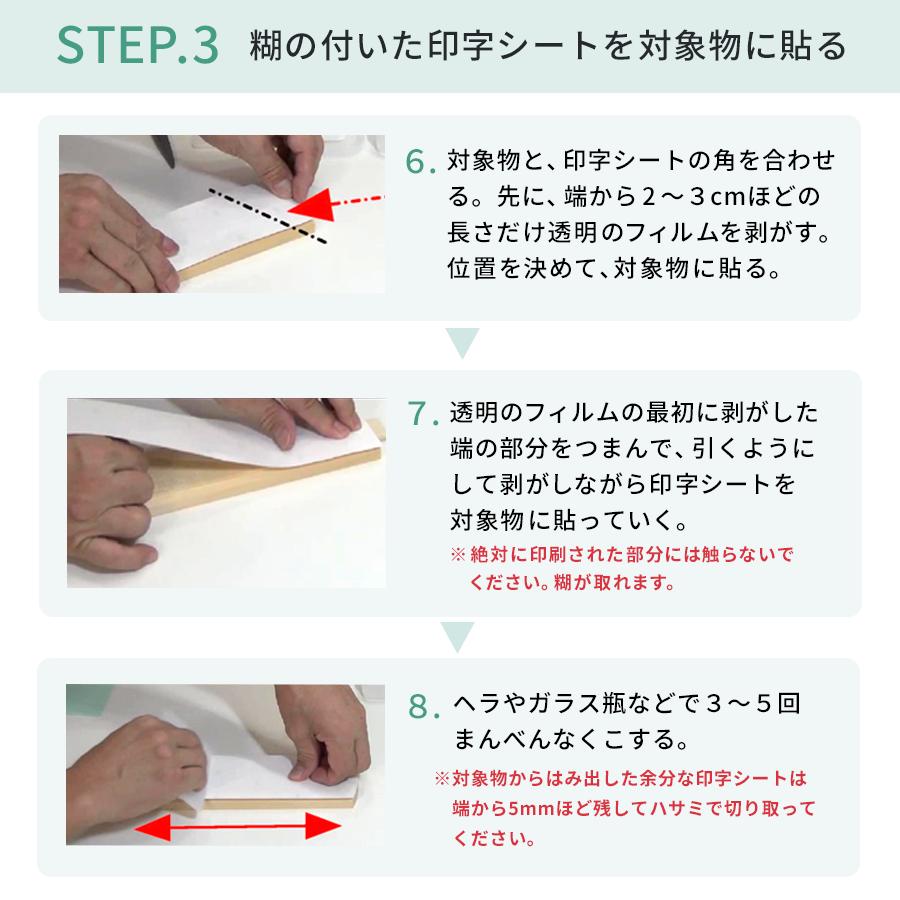 STEP.3 糊の付いた印字シートを対象物に貼る

6. 対象物と、印字シートの角を合わせる。先に、端から２～３cmほどの長さだけ透明のフィルムを剥がす。位置を決めて、対象物に貼る。

7. 透明のフィルムの最初に剥がした端の部分をつまんで、引くようにして剥がしながら印字シートを対象物に貼っていく。
※絶対に印刷された部分には触らないでください。糊が取れます。

8. ヘラやガラス瓶などで３～５回まんべんなくこする。
※対象物からはみ出した余分な印字シートは端から5mmほど残してハサミで切り取ってください。