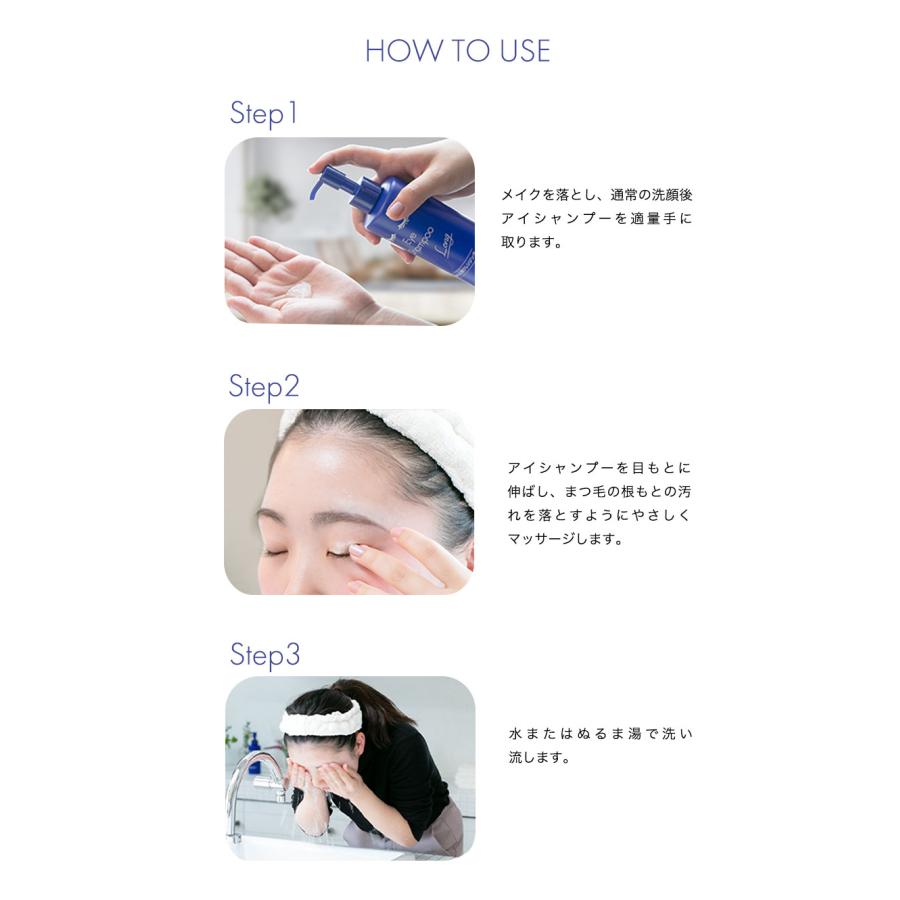 HOW TO USE

Step1

メイクを落とし、通常の洗顔後アイシャンプーを適量手に取ります。

Step2

アイシャンプーを目もとに伸ばし、まつ毛の根もとの汚れを落とすようにやさしくマッサージします。

Step3

水またはぬるま湯で洗い流します。