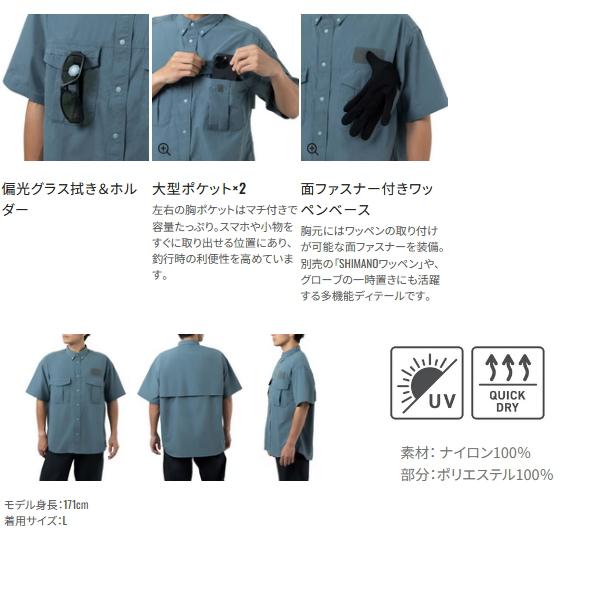 偏光グラス拭き＆ホルダー

大型ポケット×2

左右の胸ポケットはマチ付きで容量たっぷり。スマホや小物をすぐに取り出せる位置にあり、釣行時の利便性を高めています。

面ファスナー付きワッペンベース

胸元にはワッペンの取り付けが可能な面ファスナーを装備。別売の「SHIMANOワッペン」や、グローブの一時置きにも活躍する多機能ディテールです。

UV

QUICK DRY

素材：ナイロン100%
部分：ポリエステル100%

モデル身長：171cm
着用サイズ：L