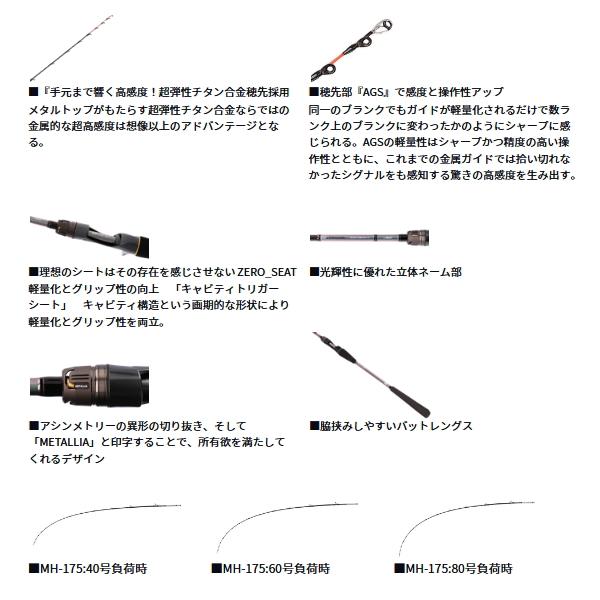 ■『手元まで響く高感度！超弾性チタン合金穂先採用
メタルトップがもたらす超弾性チタン合金ならではの金属的な超高感度は想像以上のアドバンテージとなる。

■穂先部『AGS』で感度と操作性アップ
同一のブランクでもガイドが軽量化されるだけで数ランク上のブランクに変わったかのようにシャープに感じられる。AGSの軽量性はシャープかつ精度の高い操作性とともに、これまでの金属ガイドでは拾い切れなかったシグナルをも感知する驚きの高感度を生み出す。

■理想のシートはその存在を感じさせない ZERO_SEAT
軽量化とグリップ性の向上　「キャビティトリガーシート」　キャビティ構造という画期的な形状により軽量化とグリップ性を両立。

■光輝性に優れた立体ネーム部

■アシンメトリーの異形の切り抜き、そして「METALLIA」と印字することで、所有欲を満たしてくれるデザイン

■脇挟みしやすいバットレングス

■MH-175:40号負荷時

■MH-175:60号負荷時

■MH-175:80号負荷時