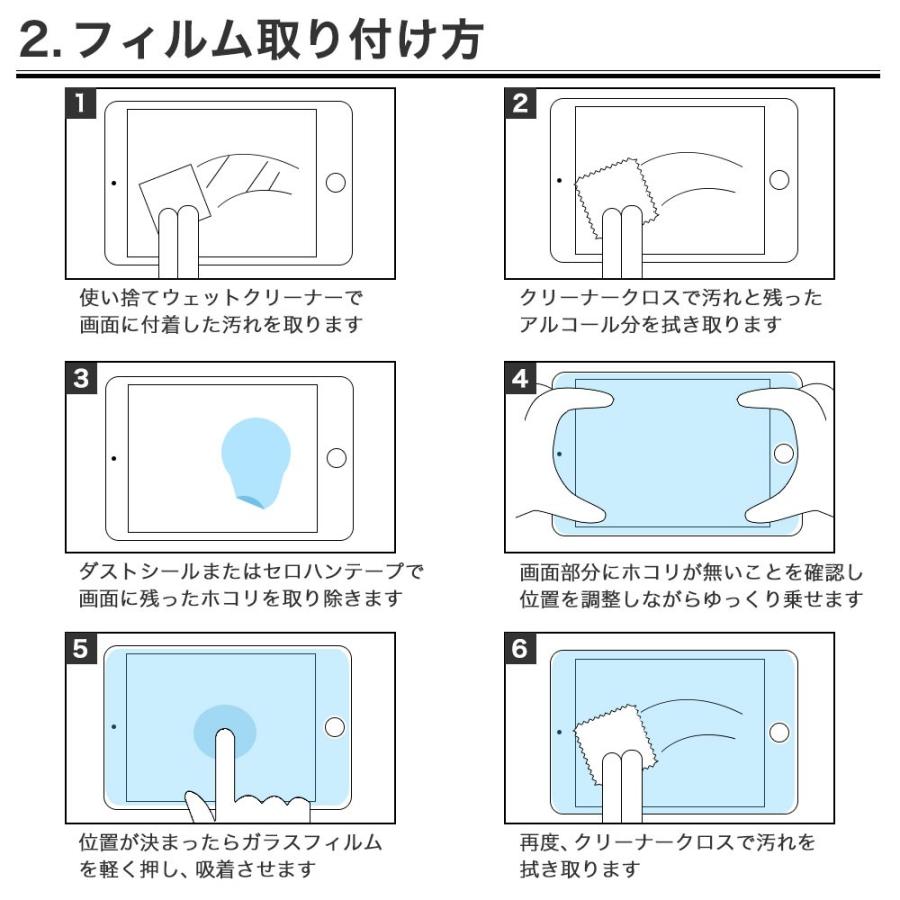 2. フィルム取り付け方

1

使い捨てウェットクリーナーで画面に付着した汚れを取ります

2

クリーナークロスで汚れと残ったアルコール分を拭き取ります

3

ダストシールまたはセロハンテープで画面に残ったホコリを取り除きます

4

画面部分にホコリが無いことを確認し位置を調整しながらゆっくり乗せます

5

位置が決まったらガラスフィルムを軽く押し、吸着させます

6

再度、クリーナークロスで汚れを拭き取ります