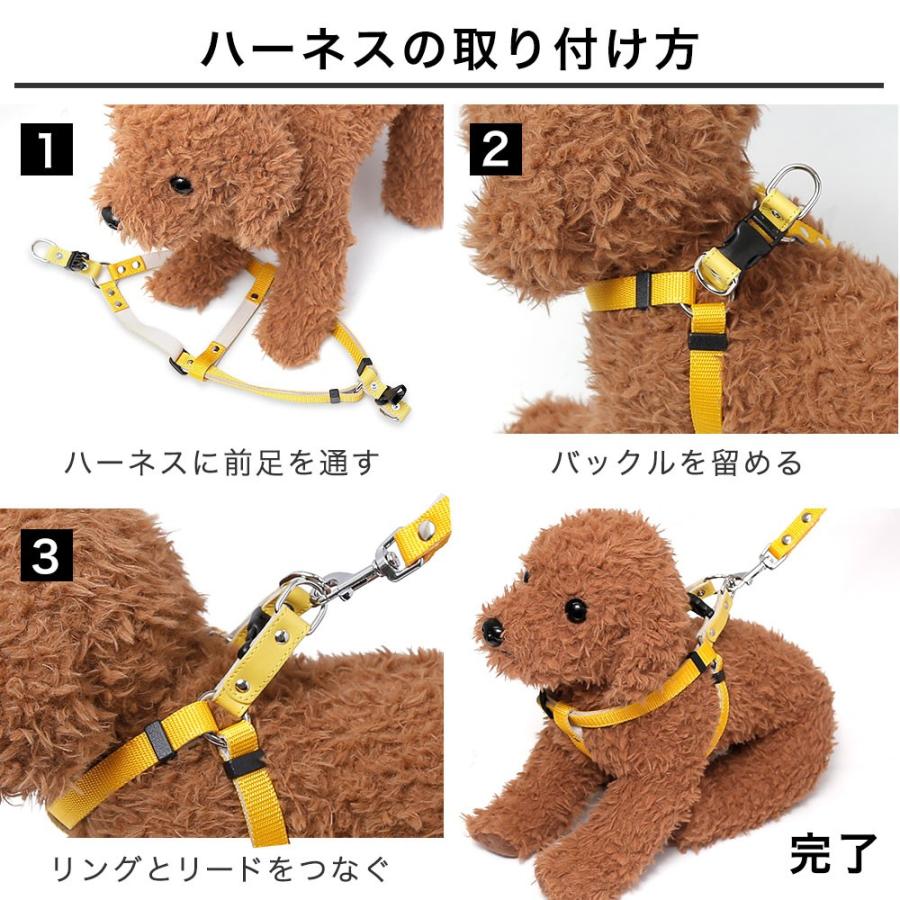 ハーネスの取り付け方

1

ハーネスに前足を通す

2

バックルを留める

3

リングとリードをつなぐ

完了