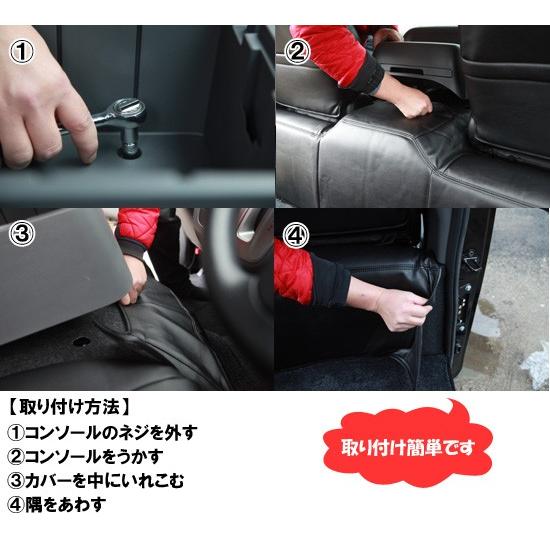 ①

②

③

④

【取り付け方法】
①コンソールのネジを外す
②コンソールをうかす
③カバーを中にいれこむ
④隅をあわす

取り付け簡単です