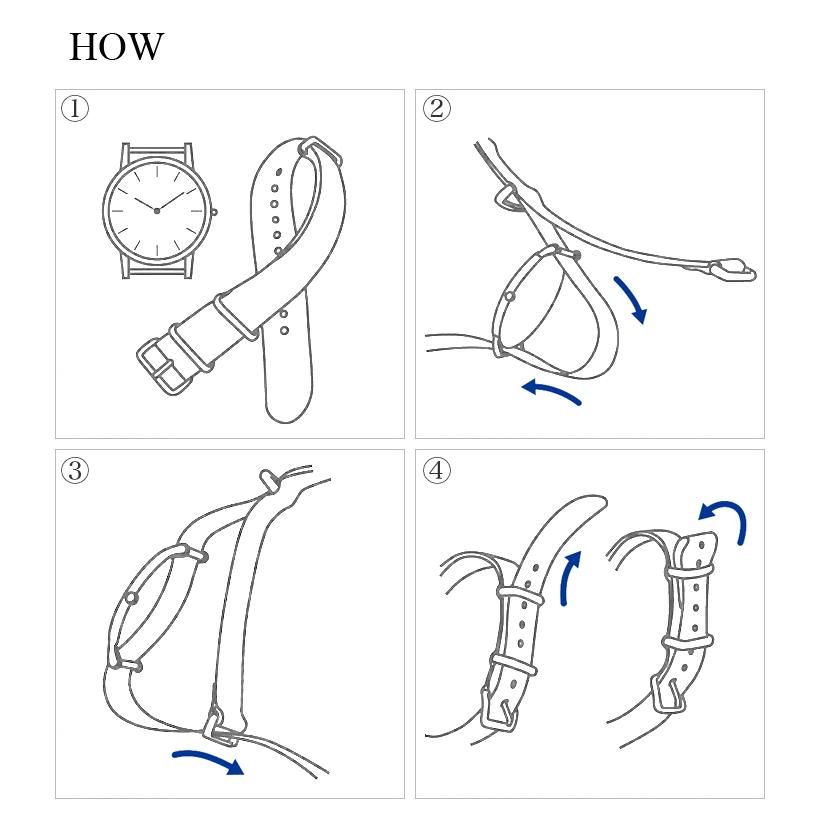 HOW

①

②

③

④