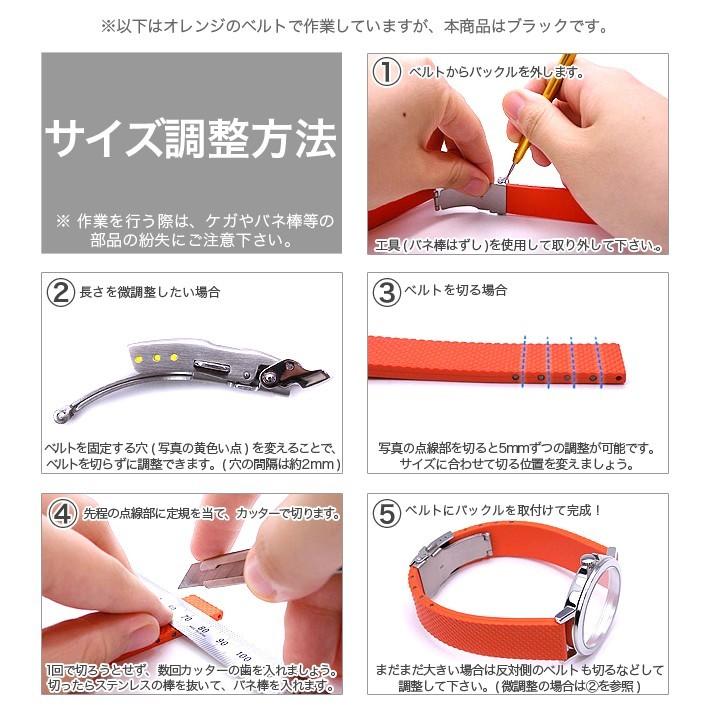 ※以下はオレンジのベルトで作業していますが、本商品はブラックです。

サイズ調整方法

※ 作業を行う際は、ケガやバネ棒等の部品の紛失にご注意下さい。

① ベルトからバックルを外します。

工具(バネ棒はずし)を使用して取り外して下さい。

② 長さを微調整したい場合

ベルトを固定する穴(写真の黄色い点)を変えることで、ベルトを切らずに調整できます。(穴の間隔は約2mm)

③ ベルトを切る場合

写真の点線部を切ると5mmずつの調整が可能です。サイズに合わせて切る位置を変えましょう。

④ 先程の点線部に定規を当て、カッターで切ります。

70 80 90 100

1回で切ろうとせず、数回カッターの歯を入れましょう。切ったらステンレスの棒を抜いて、バネ棒を入れます。

⑤ ベルトにバックルを取付けて完成！

まだまだ大きい場合は反対側のベルトも切るなどして調整して下さい。(微調整の場合は②を参照)