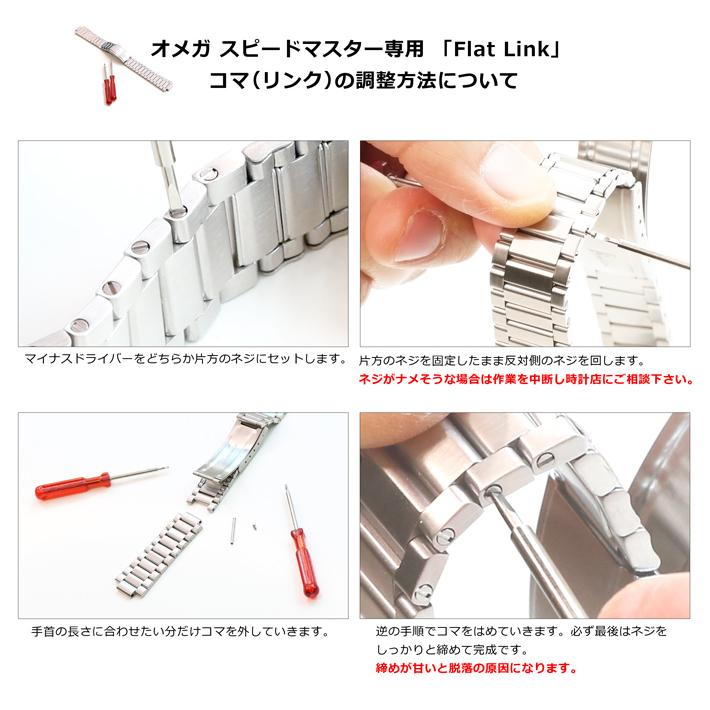 オメガ スピードマスター専用 「Flat Link」
コマ(リンク)の調整方法について

マイナスドライバーをどちらか片方のネジにセットします。

片方のネジを固定したまま反対側のネジを回します。
ネジがナメそうな場合は作業を中断し時計店にご相談下さい。

手首の長さに合わせたい分だけコマを外していきます。

逆の手順でコマをはめていきます。必ず最後はネジをしっかりと締めて完成です。
締めが甘いと脱落の原因になります。