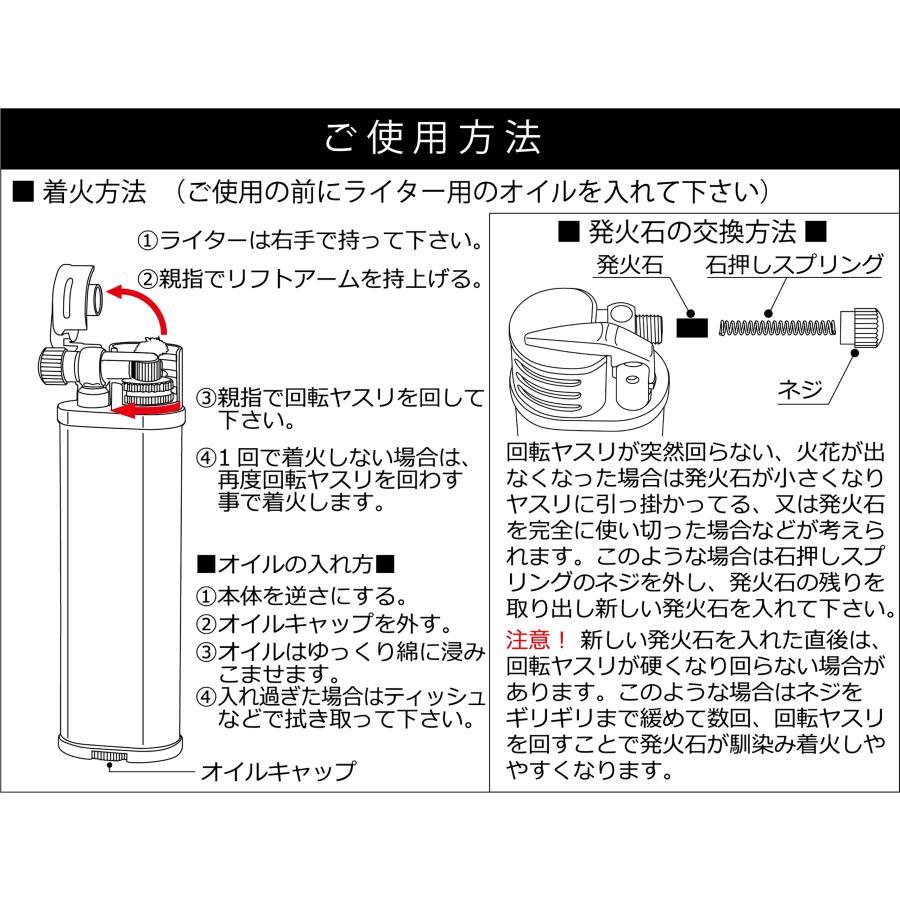 ご使用方法

■ 着火方法 （ご使用の前にライター用のオイルを入れて下さい）

①ライターは右手で持って下さい。
②親指でリフトアームを持上げる。

③親指で回転ヤスリを回して下さい。

④1回で着火しない場合は、再度回転ヤスリを回わす事で着火します。

■オイルの入れ方■
①本体を逆さにする。
②オイルキャップを外す。
③オイルはゆっくり綿に浸みこませます。
④入れ過ぎた場合はティッシュなどで拭き取って下さい。

オイルキャップ

■ 発火石の交換方法 ■

発火石
石押しスプリング
ネジ

回転ヤスリが突然回らない、火花が出なくなった場合は発火石が小さくなりヤスリに引っ掛かってる、又は発火石を完全に使い切った場合などが考えられます。このような場合は石押しスプリングのネジを外し、発火石の残りを取り出し新しい発火石を入れて下さい。

注意！ 新しい発火石を入れた直後は、回転ヤスリが硬くなり回らない場合があります。このような場合はネジをギリギリまで緩めて数回、回転ヤスリを回すことで発火石が馴染み着火しやすくなります。