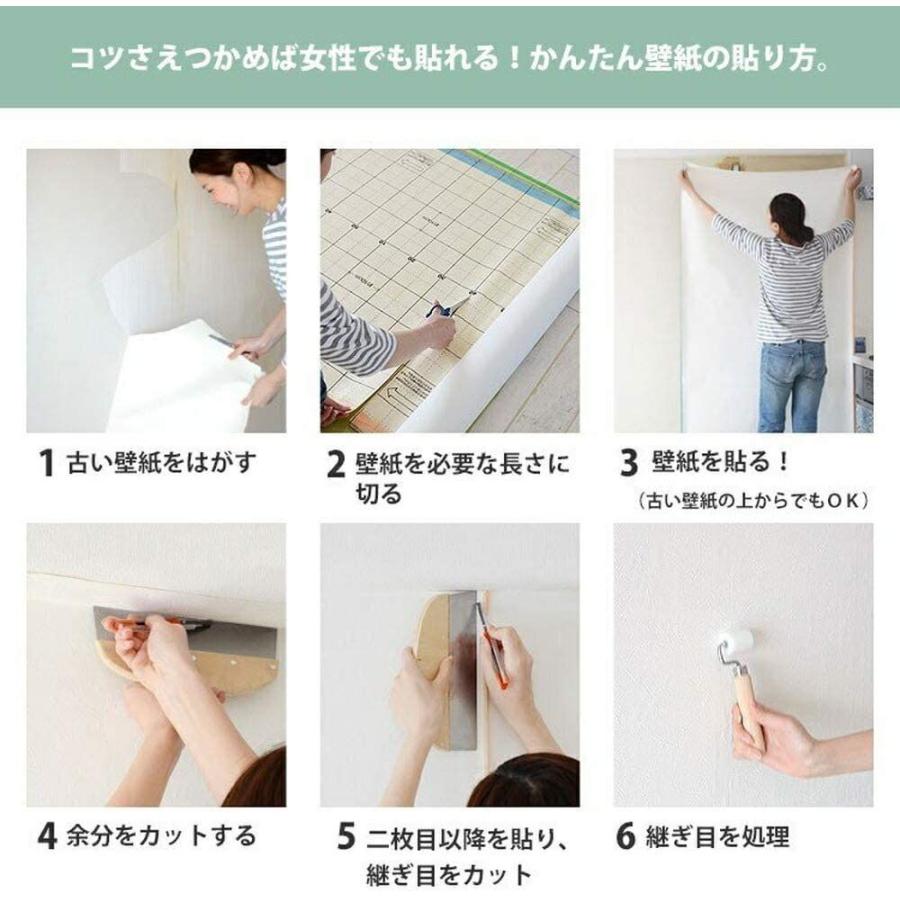 コツさえつかめば女性でも貼れる！かんたん壁紙の貼り方。

1 古い壁紙をはがす

2 壁紙を必要な長さに切る

3 壁紙を貼る！
（古い壁紙の上からでもＯＫ）

4 余分をカットする

5 二枚目以降を貼り、継ぎ目をカット

6 継ぎ目を処理