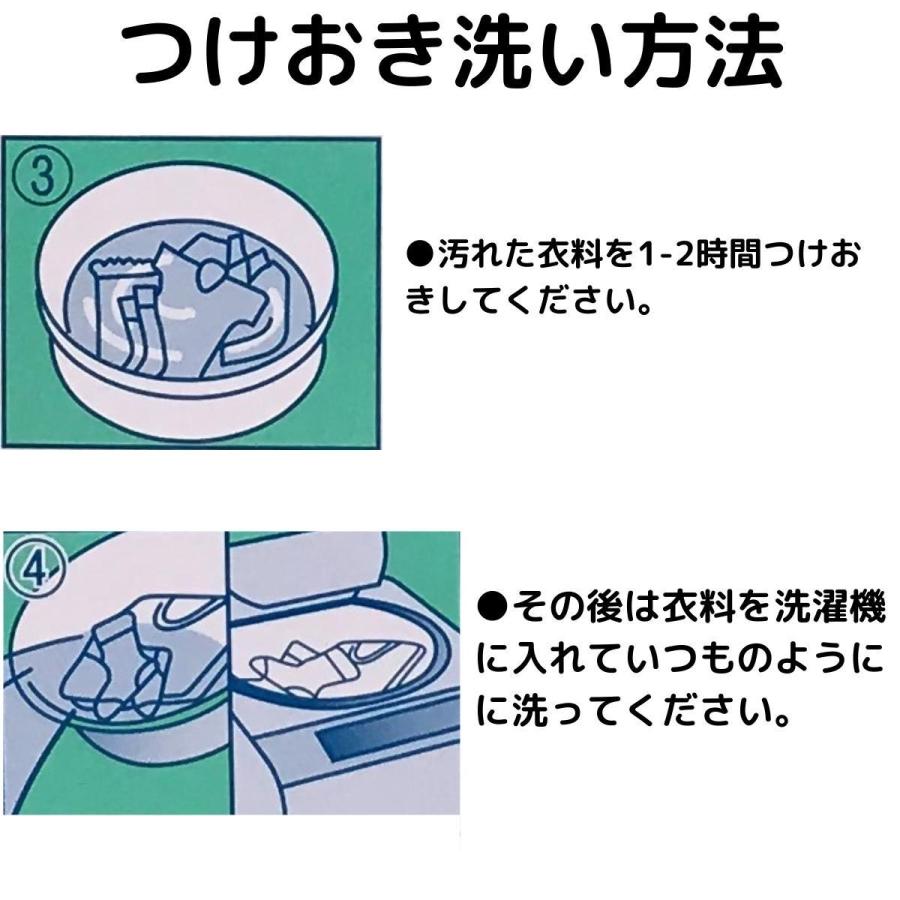 つけおき洗い方法

③

●汚れた衣料を1-2時間つけおきしてください。

④

●その後は衣料を洗濯機に入れていつものようにに洗ってください。