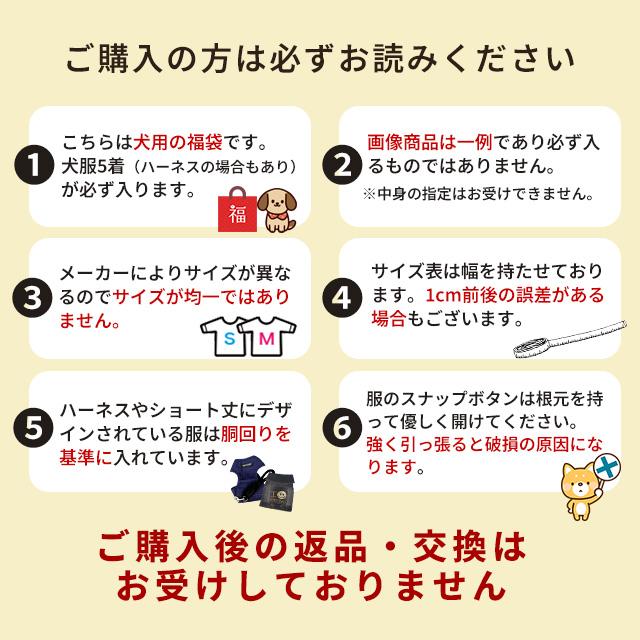 ご購入の方は必ずお読みください

1
こちらは犬用の福袋です。犬服5着（ハーネスの場合もあり）が必ず入ります。
福

2
画像商品は一例であり必ず入るものではありません。
※中身の指定はお受けできません。

3
メーカーによりサイズが異なるのでサイズが均一ではありません。
S M

4
サイズ表は幅を持たせております。1cm前後の誤差がある場合もございます。

5
ハーネスやショート丈にデザインされている服は胴回りを基準に入れています。

6
服のスナップボタンは根元を持って優しく開けてください。強く引っ張ると破損の原因になります。

ご購入後の返品・交換はお受けしておりません