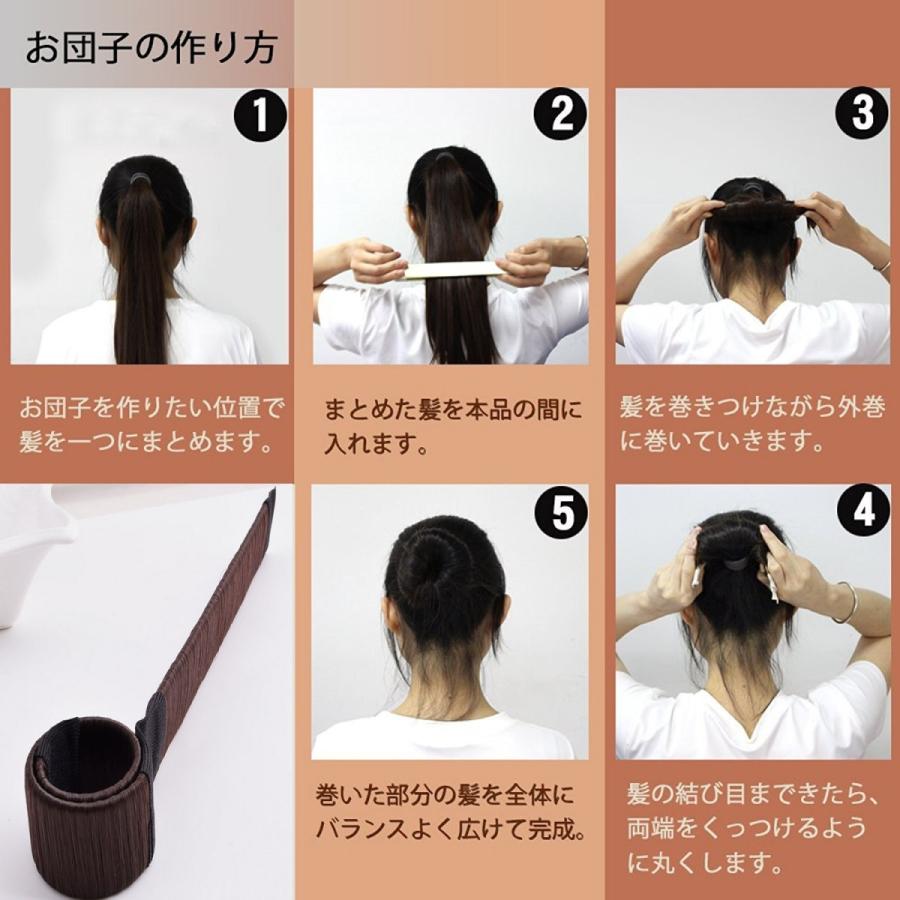 お団子の作り方

1

お団子を作りたい位置で髪を一つにまとめます。

2

まとめた髪を本品の間に入れます。

3

髪を巻きつけながら外巻に巻いていきます。

5

巻いた部分の髪を全体にバランスよく広げて完成。

4

髪の結び目まできたら、両端をくっつけるように丸くします。