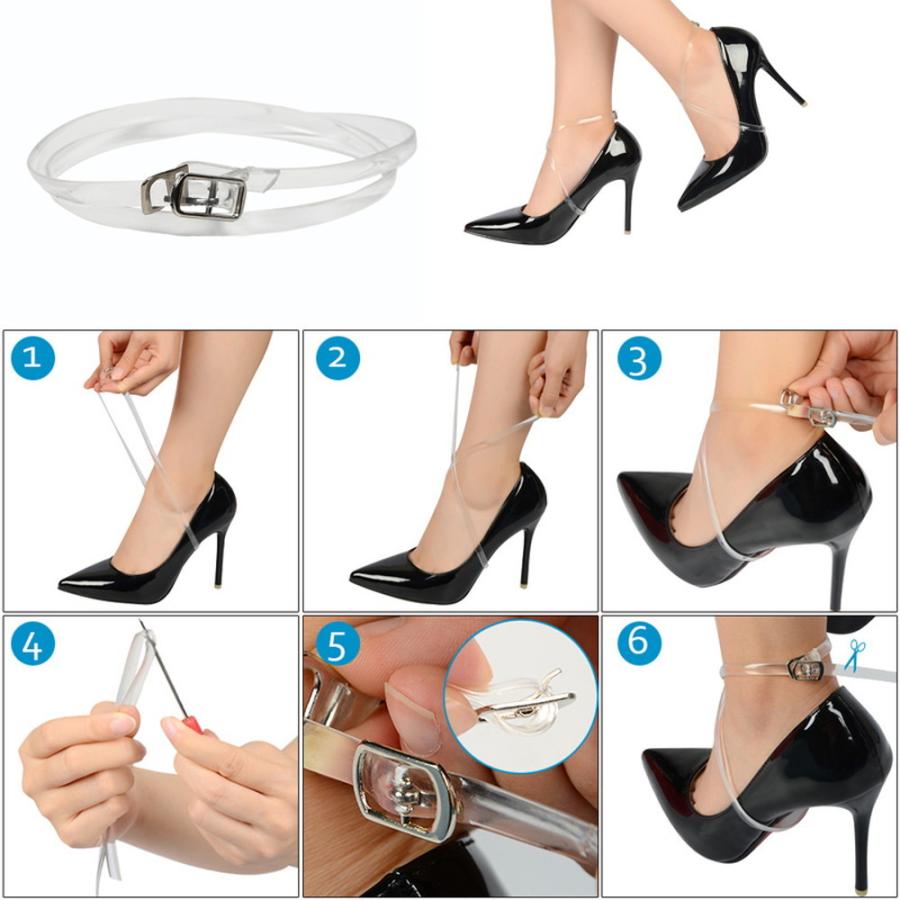 1
2
3
4
5
6