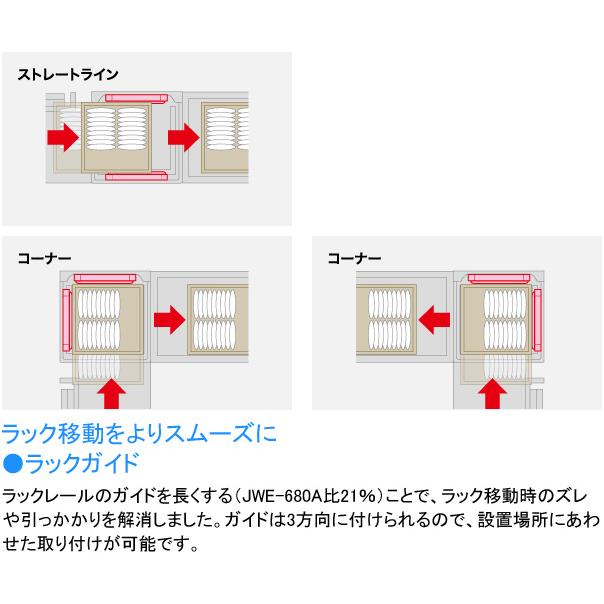 ストレートライン

コーナー

コーナー

ラック移動をよりスムーズに
●ラックガイド

ラックレールのガイドを長くする(JWE-680A比21%)ことで、ラック移動時のズレや引っかかりを解消しました。ガイドは3方向に付けられるので、設置場所にあわせた取り付けが可能です。