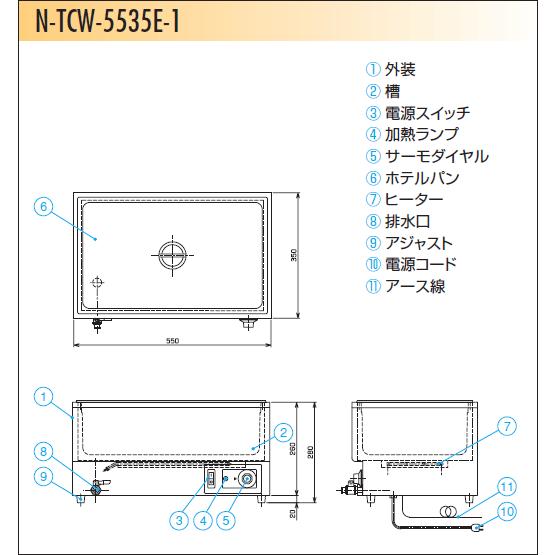 N-TCW-5535E-1

① 外装
② 槽
③ 電源スイッチ
④ 加熱ランプ
⑤ サーモダイヤル
⑥ ホテルパン
⑦ ヒーター
⑧ 排水口
⑨ アジャスト
⑩ 電源コード
⑪ アース線

6
350
550

1
2
8
9
3
4
5
260
280
20

7
11
10