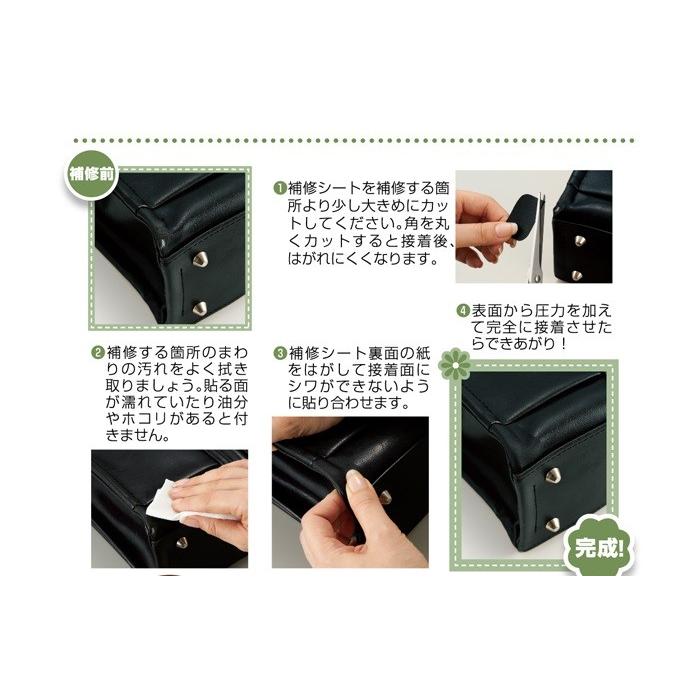 補修前

❶補修シートを補修する箇所より少し大きめにカットしてください。角を丸くカットすると接着後、はがれにくくなります。

❷補修する箇所のまわりの汚れをよく拭き取りましょう。貼る面が濡れていたり油分やホコリがあると付きません。

❸補修シート裏面の紙をはがして接着面にシワができないように貼り合わせます。

❹表面から圧力を加えて完全に接着させたらできあがり！

完成!