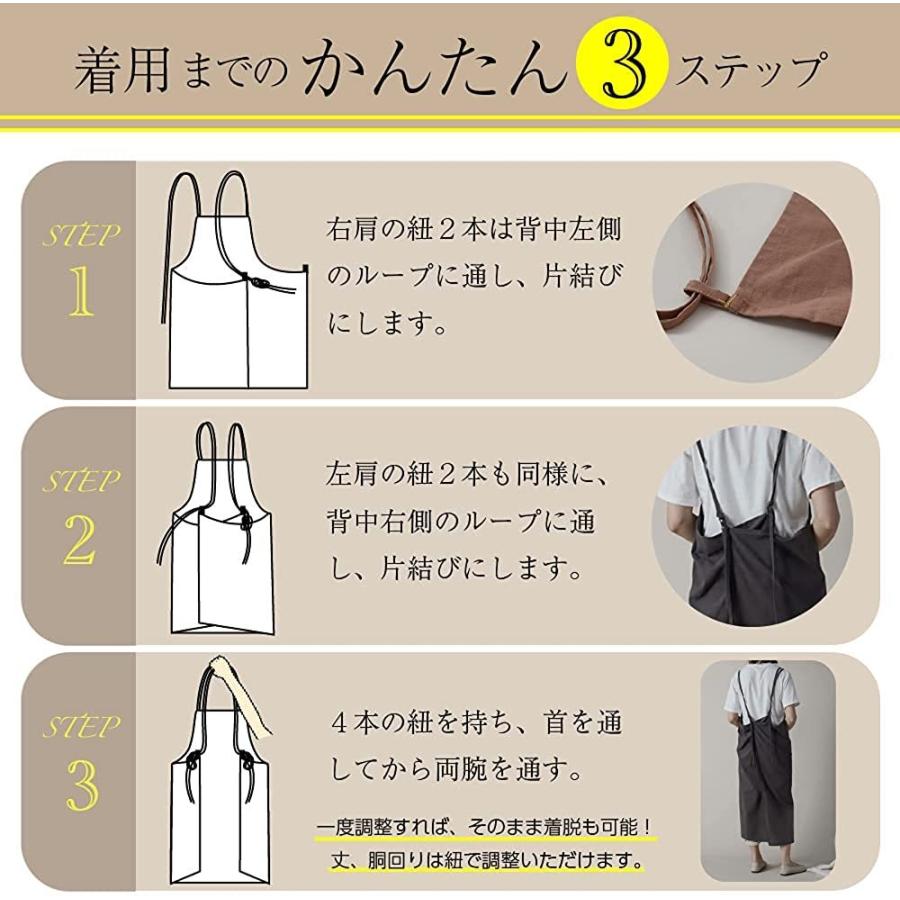 着用までのかんたん3ステップ

STEP
1

右肩の紐２本は背中左側のループに通し、片結びにします。

STEP
2

左肩の紐２本も同様に、背中右側のループに通し、片結びにします。

STEP
3

４本の紐を持ち、首を通してから両腕を通す。

一度調整すれば、そのまま着脱も可能！
丈、胴回りは紐で調整いただけます。