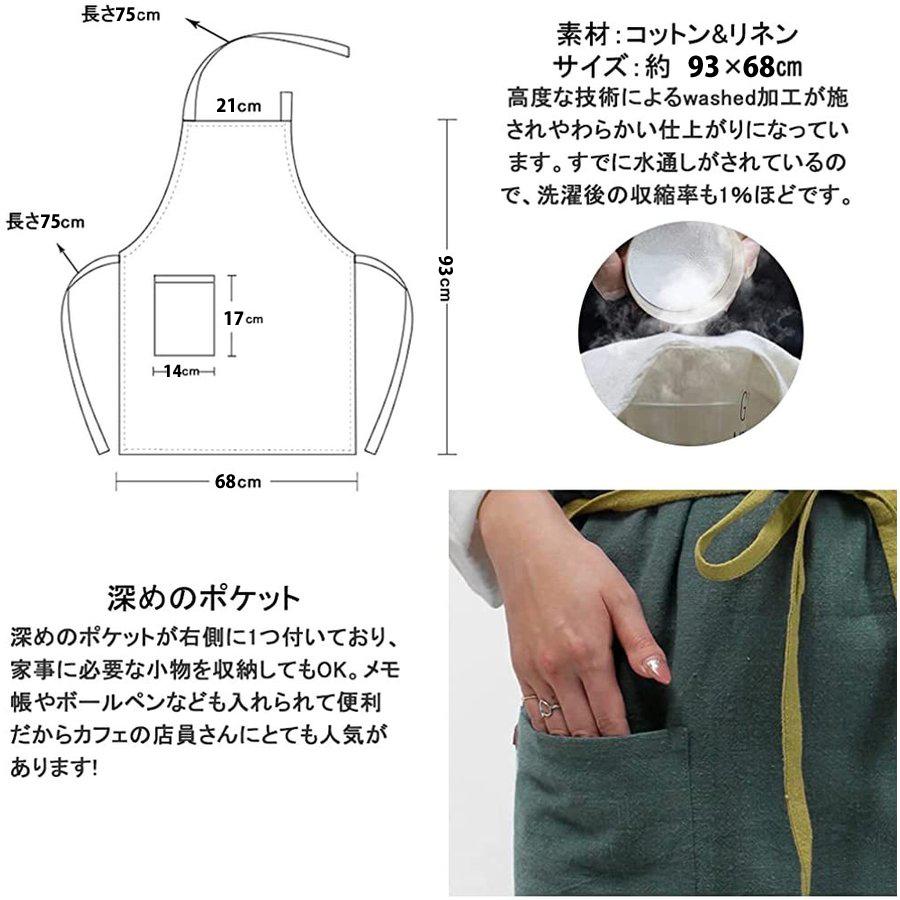 長さ75cm

21cm

長さ75cm

17cm

14cm

93cm

68cm

素材：コットン&リネン
サイズ：約 93×68㎝
高度な技術によるwashed加工が施されやわらかい仕上がりになっています。すでに水通しがされているので、洗濯後の収縮率も1%ほどです。

深めのポケット
深めのポケットが右側に1つ付いており、家事に必要な小物を収納してもOK。メモ帳やボールペンなども入れられて便利だからカフェの店員さんにとても人気があります!