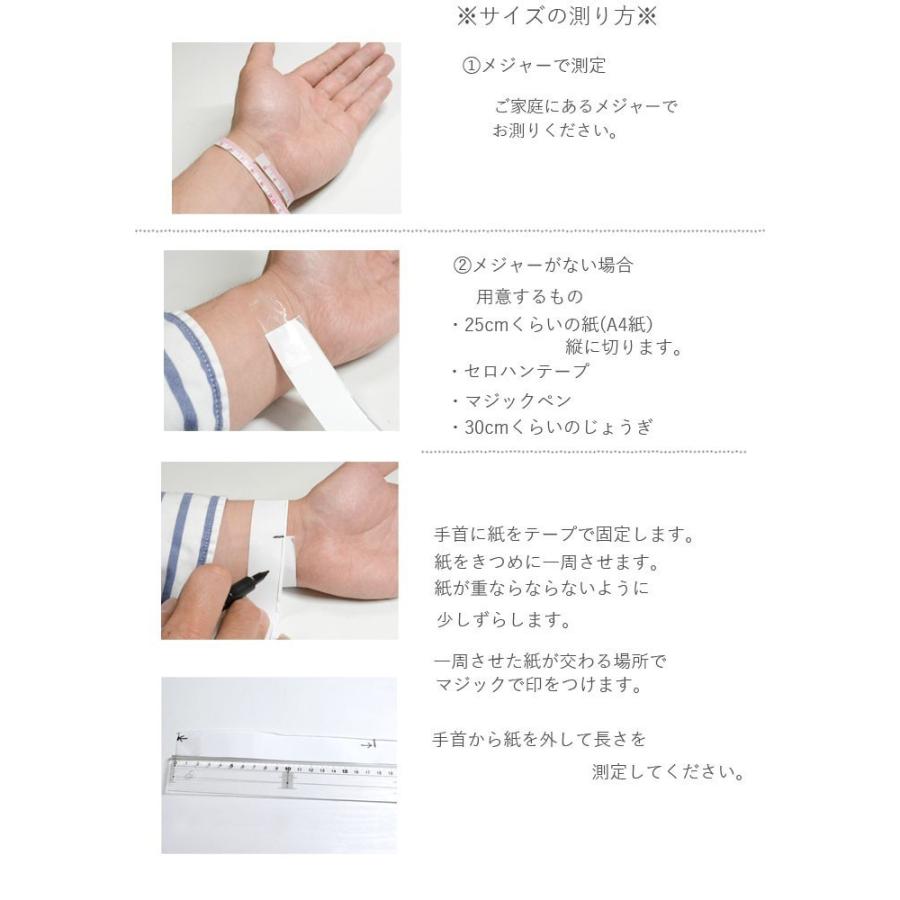 ※サイズの測り方※

①メジャーで測定

ご家庭にあるメジャーでお測りください。

②メジャーがない場合

用意するもの

・25cmくらいの紙(A4紙) 縦に切ります。

・セロハンテープ

・マジックペン

・30cmくらいのじょうぎ

手首に紙をテープで固定します。
紙をきつめに一周させます。
紙が重ならならないように
少しずらします。

一周させた紙が交わる場所で
マジックで印をつけます。

手首から紙を外して長さを
測定してください。