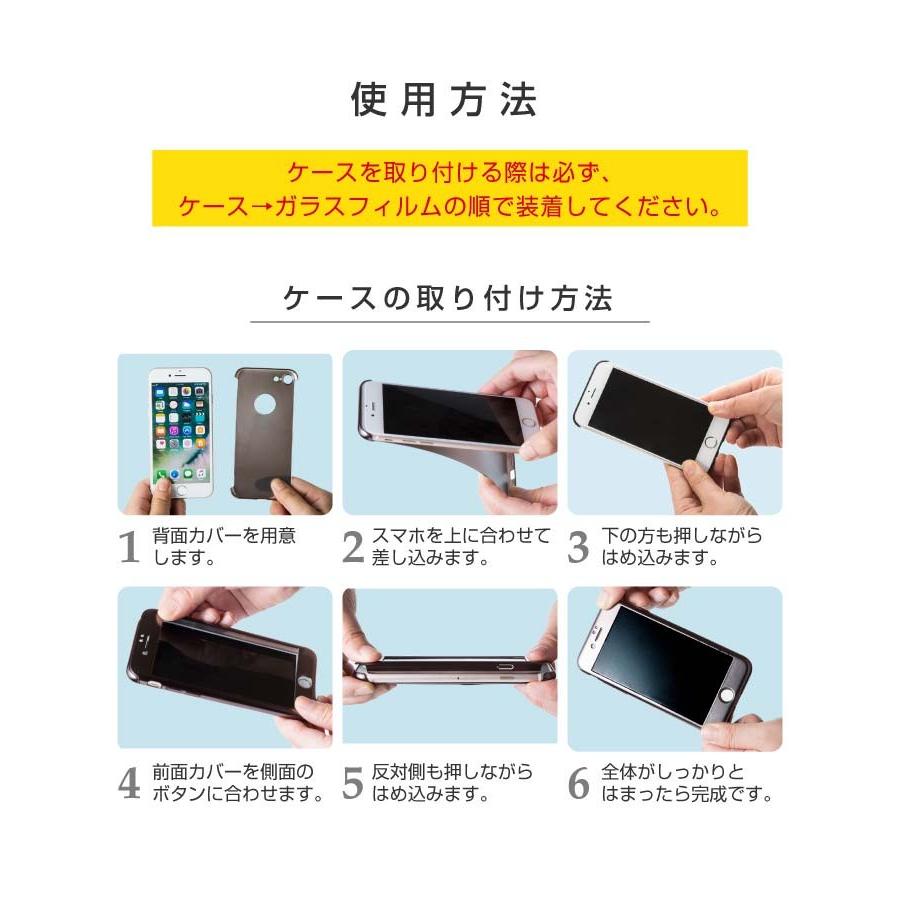 使用方法

ケースを取り付ける際は必ず、
ケース→ガラスフィルムの順で装着してください。

ケースの取り付け方法

1 背面カバーを用意します。

2 スマホを上に合わせて差し込みます。

3 下の方も押しながらはめ込みます。

4 前面カバーを側面のボタンに合わせます。

5 反対側も押しながらはめ込みます。

6 全体がしっかりとはまったら完成です。