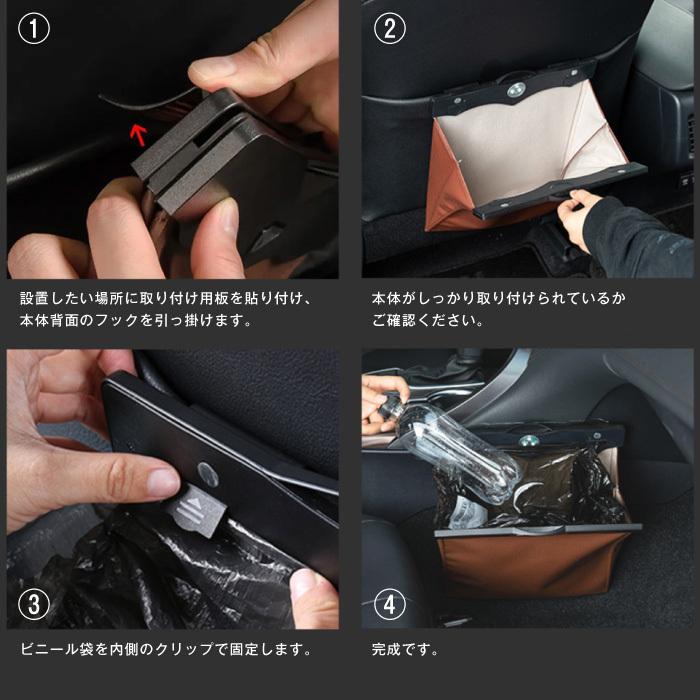 ①

設置したい場所に取り付け用板を貼り付け、本体背面のフックを引っ掛けます。

②

本体がしっかり取り付けられているかご確認ください。

③

ビニール袋を内側のクリップで固定します。

④

完成です。