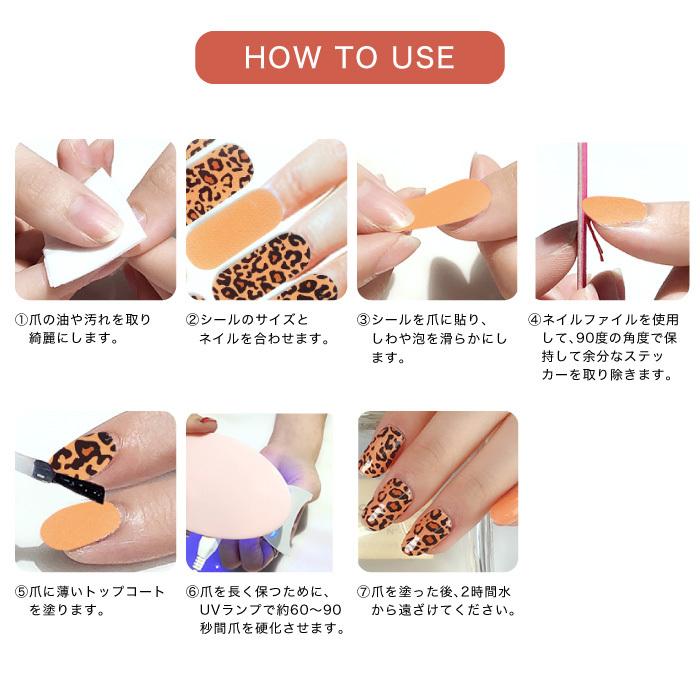 HOW TO USE

①爪の油や汚れを取り綺麗にします。

②シールのサイズとネイルを合わせます。

③シールを爪に貼り、しわや泡を滑らかにします。

④ネイルファイルを使用して、90度の角度で保持して余分なステッカーを取り除きます。

⑤爪に薄いトップコートを塗ります。

⑥爪を長く保つために、UVランプで約60～90秒間爪を硬化させます。

⑦爪を塗った後、2時間水から遠ざけてください。