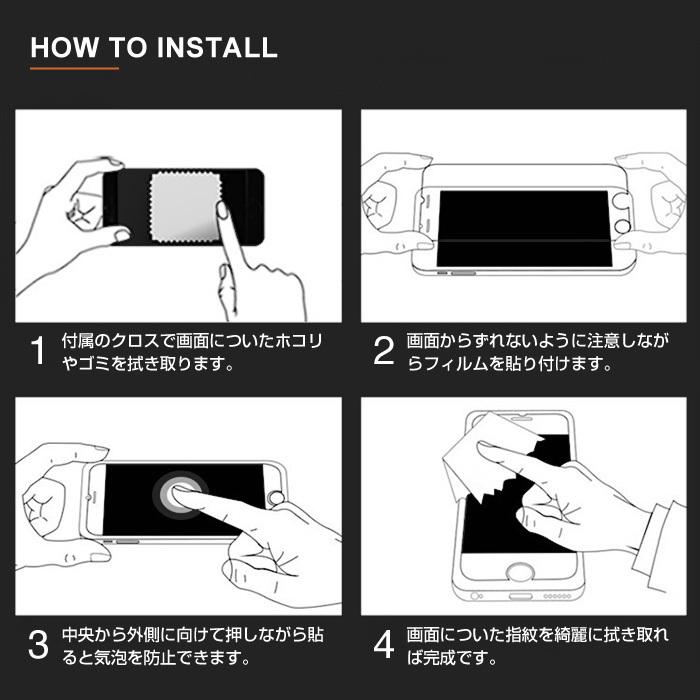 HOW TO INSTALL

1 付属のクロスで画面についたホコリやゴミを拭き取ります。

2 画面からずれないように注意しながらフィルムを貼り付けます。

3 中央から外側に向けて押しながら貼ると気泡を防止できます。

4 画面についた指紋を綺麗に拭き取れば完成です。