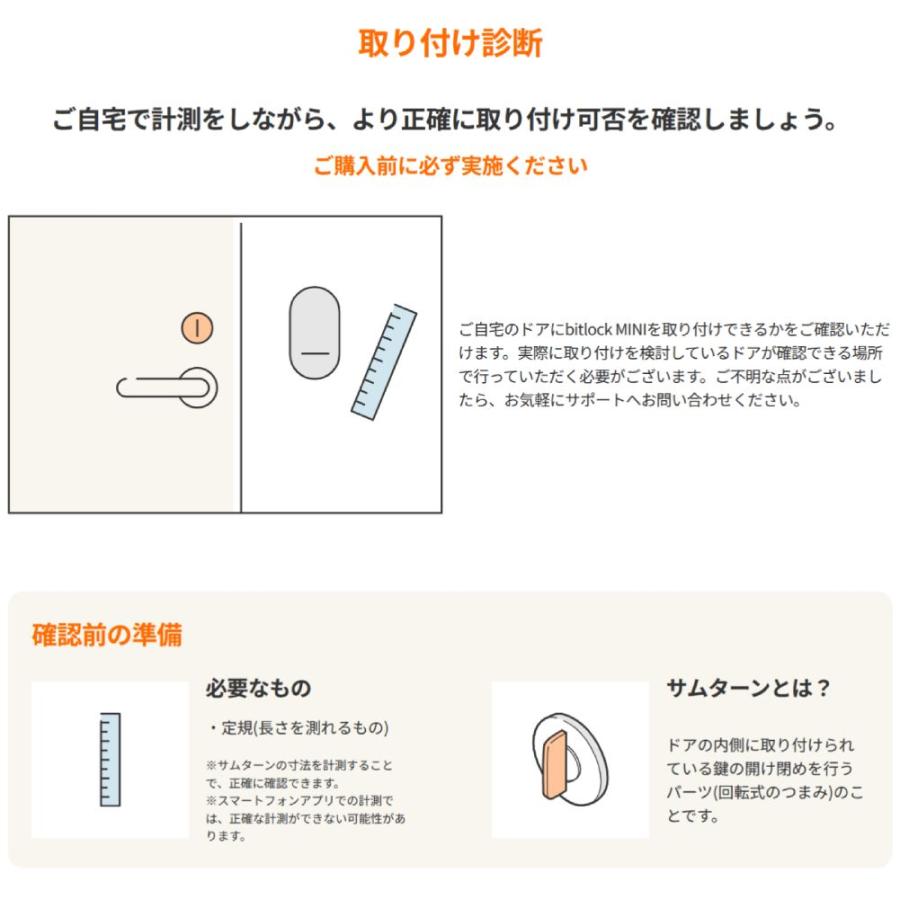 取り付け診断

ご自宅で計測をしながら、より正確に取り付け可否を確認しましょう。

ご購入前に必ず実施ください

ご自宅のドアにbitlock MINIを取り付けできるかをご確認いただけます。実際に取り付けを検討しているドアが確認できる場所で行っていただく必要がございます。ご不明な点がございましたら、お気軽にサポートへお問い合わせください。

確認前の準備

必要なもの

・定規(長さを測れるもの)

※サムターンの寸法を計測することで、正確に確認できます。
※スマートフォンアプリでの計測では、正確な計測ができない可能性があります。

サムターンとは？

ドアの内側に取り付けられている鍵の開け閉めを行うパーツ(回転式のつまみ)のことです。