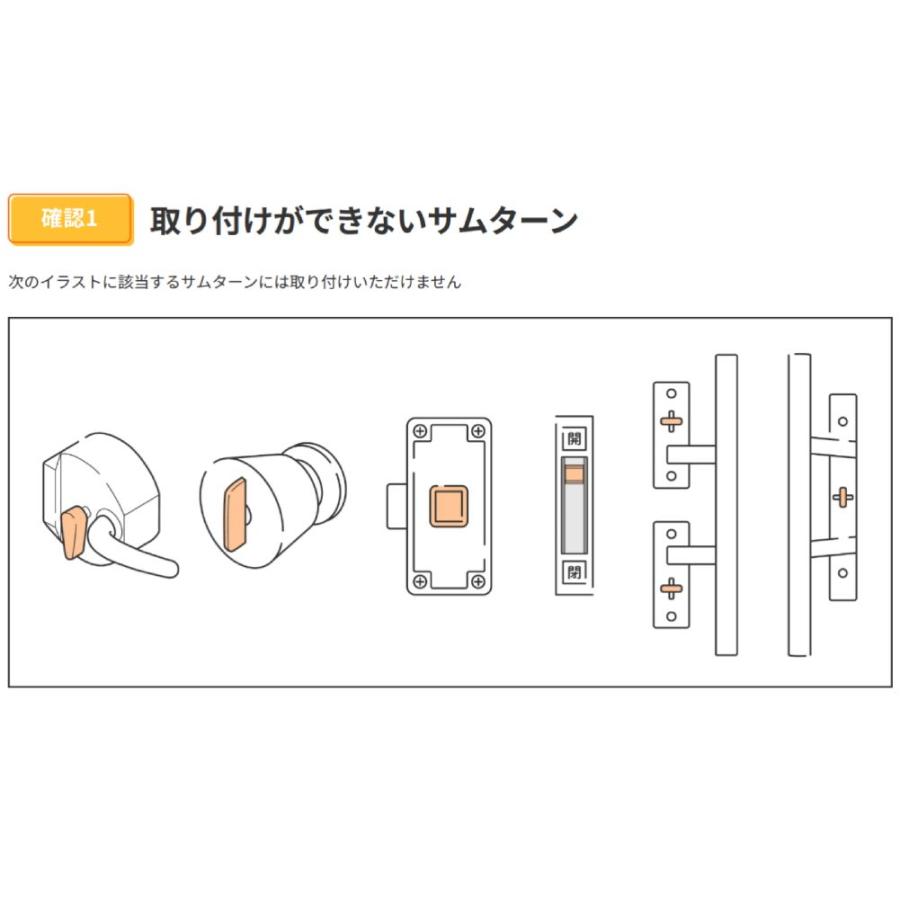 確認1 取り付けができないサムターン

次のイラストに該当するサムターンには取り付けいただけません

開

閉