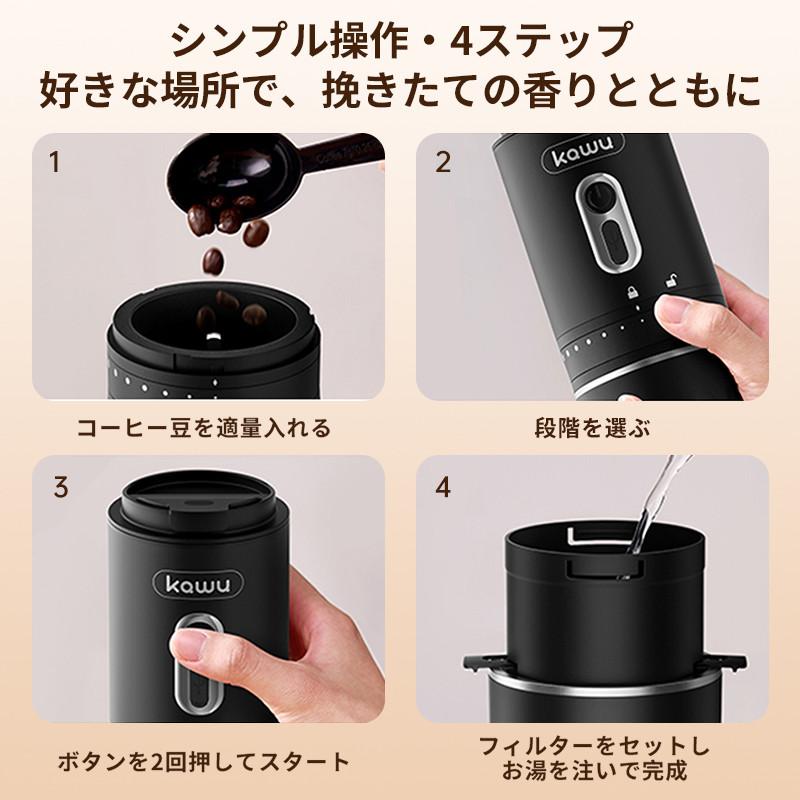 シンプル操作・4ステップ
好きな場所で、挽きたての香りとともに

1

コーヒー豆を適量入れる

2

kawu

段階を選ぶ

3

kawu

ボタンを2回押してスタート

4

フィルターをセットし
お湯を注いで完成