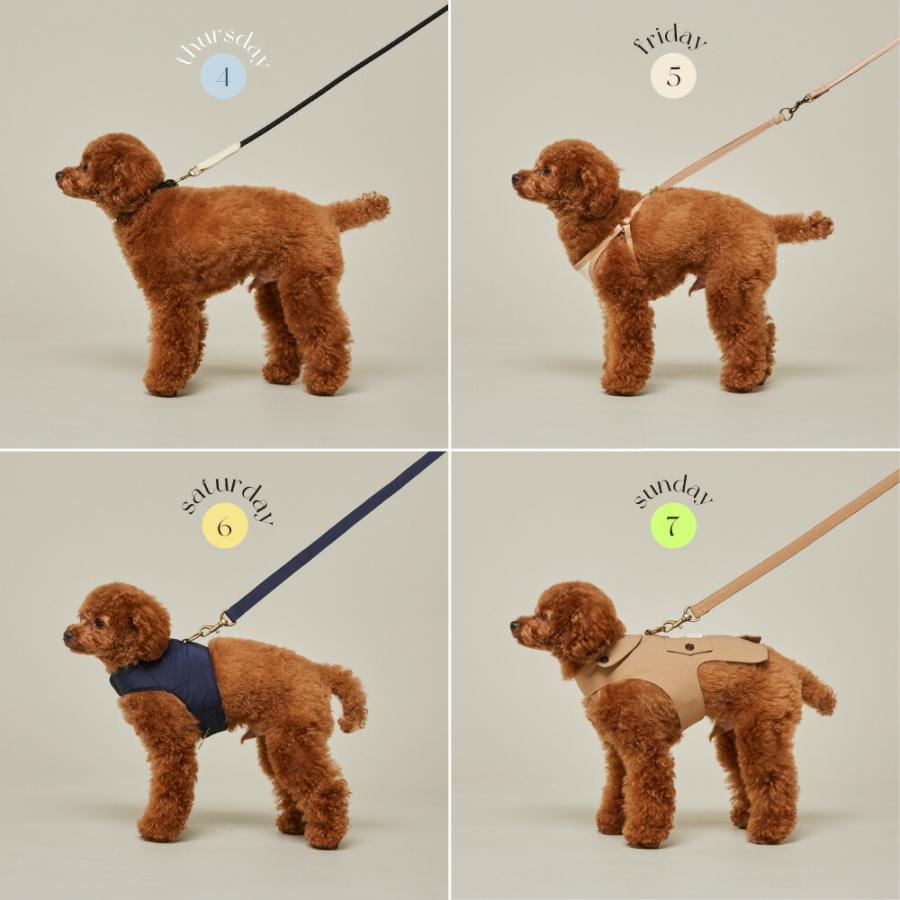 thursday
4

friday
5

saturday
6

sunday
7