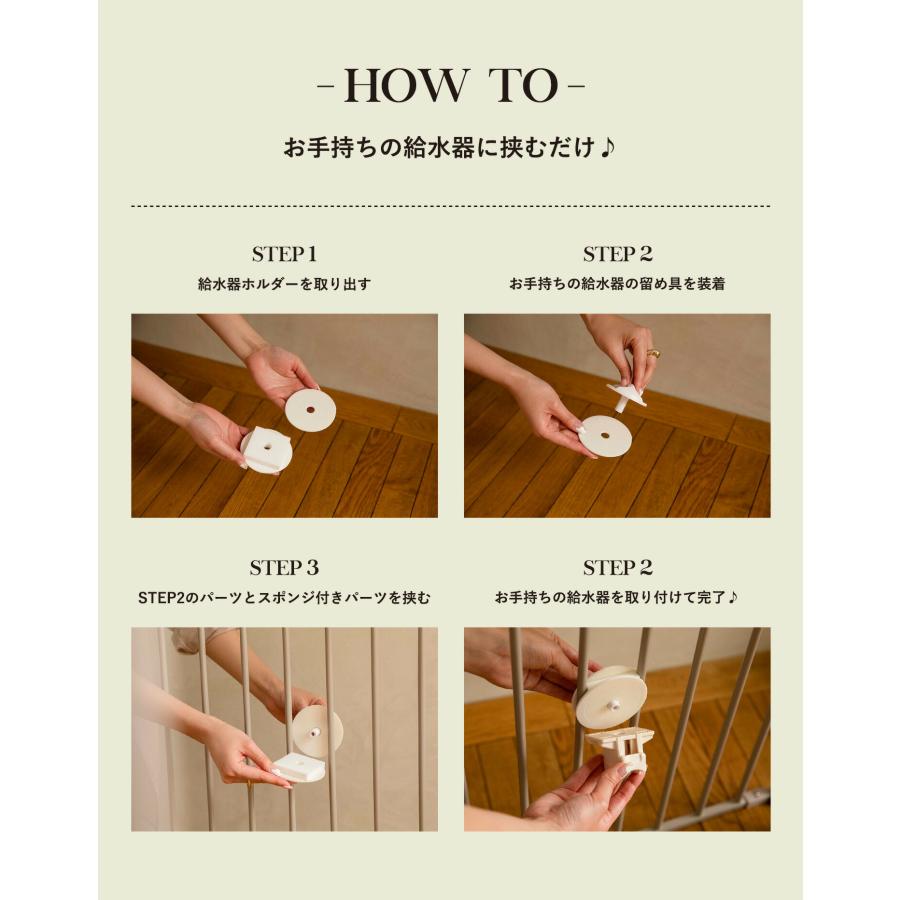 - HOW TO -

お手持ちの給水器に挟むだけ♪

STEP 1
給水器ホルダーを取り出す

STEP 2
お手持ちの給水器の留め具を装着

STEP 3
STEP2のパーツとスポンジ付きパーツを挟む

STEP 2
お手持ちの給水器を取り付けて完了♪