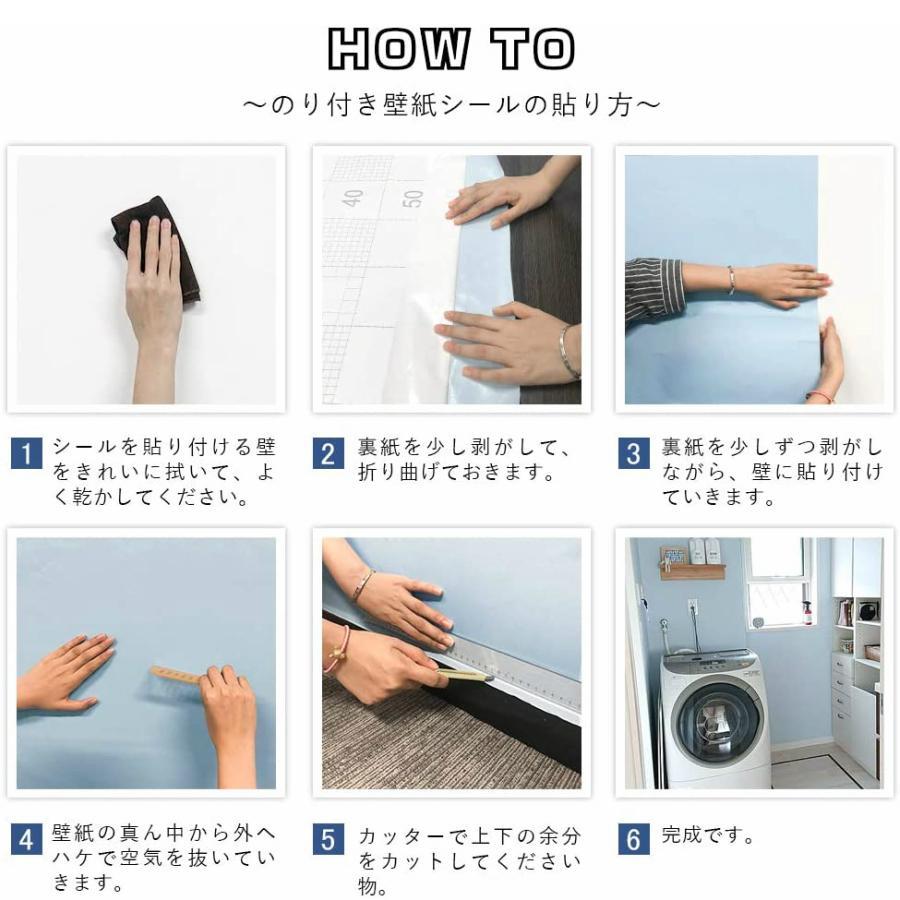 HOW TO

～のり付き壁紙シールの貼り方～

40 50

1 シールを貼り付ける壁をきれいに拭いて、よく乾かしてください。

2 裏紙を少し剥がして、折り曲げておきます。

3 裏紙を少しずつ剥がしながら、壁に貼り付けていきます。

4 壁紙の真ん中から外へハケで空気を抜いていきます。

5 カッターで上下の余分をカットしてください物。

6 完成です。