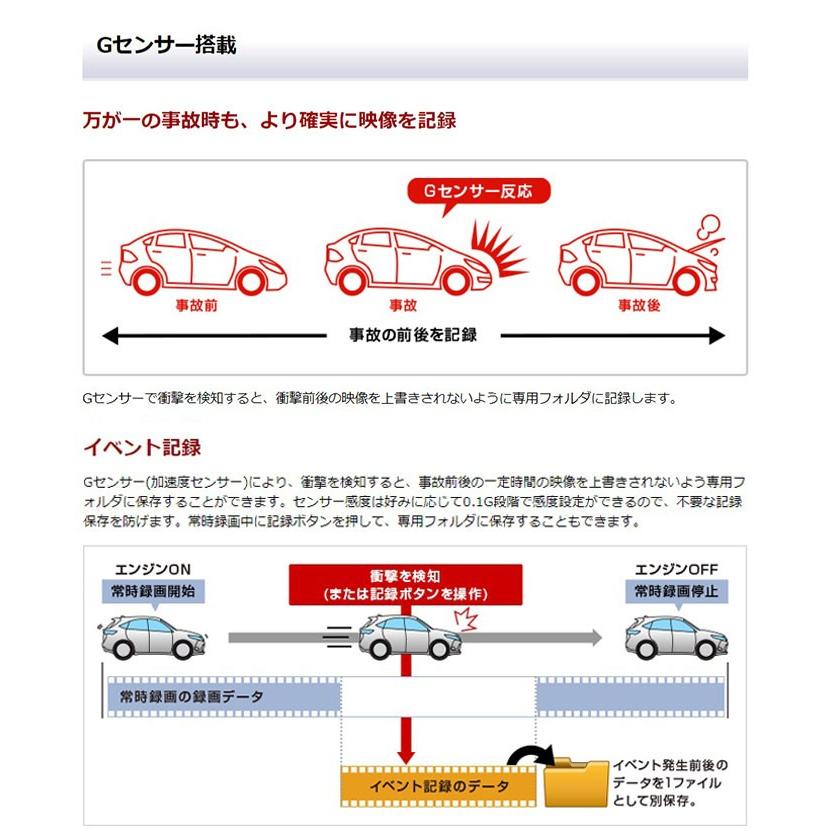 Gセンサー搭載

万が一の事故時も、より確実に映像を記録

Gセンサー反応

事故前

事故

事故後

事故の前後を記録

Gセンサーで衝撃を検知すると、衝撃前後の映像を上書きされないように専用フォルダに記録します。

イベント記録

Gセンサー(加速度センサー)により、衝撃を検知すると、事故前後の一定時間の映像を上書きされないよう専用フォルダに保存することができます。センサー感度は好みに応じて0.1G段階で感度設定ができるので、不要な記録保存を防げます。常時録画中に記録ボタンを押して、専用フォルダに保存することもできます。

エンジンON

常時録画開始

衝撃を検知
(または記録ボタンを操作)

エンジンOFF

常時録画停止

常時録画の録画データ

イベント記録のデータ

イベント発生前後のデータを1ファイルとして別保存。