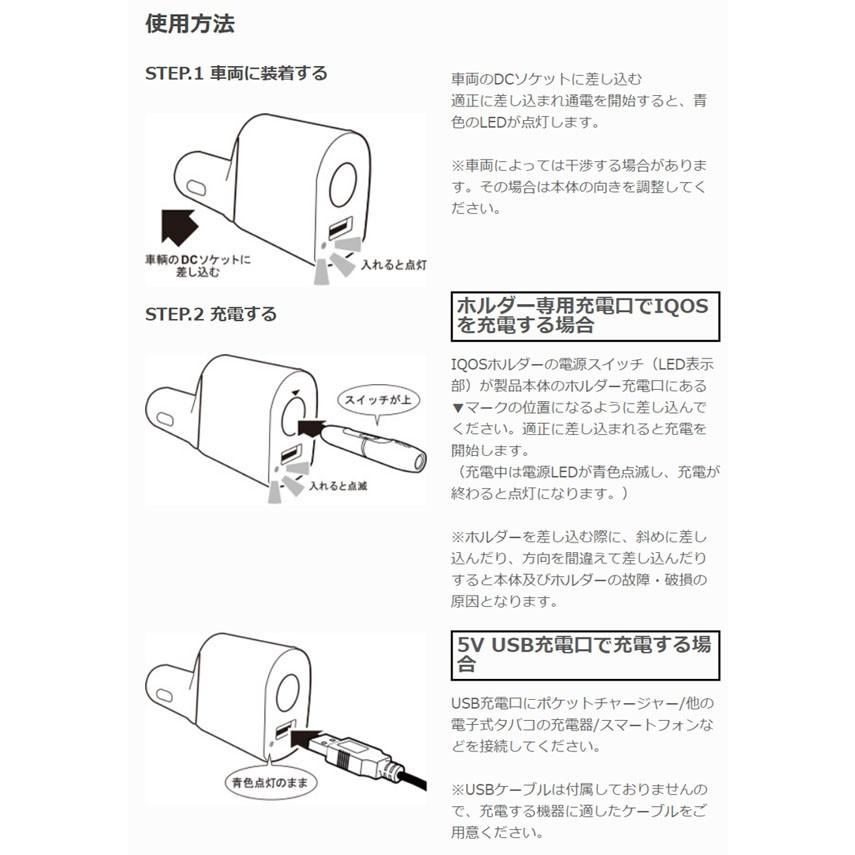 使用方法

STEP.1 車両に装着する

車輌のDCソケットに差し込む

入れると点灯

車両のDCソケットに差し込む
適正に差し込まれ通電を開始すると、青色のLEDが点灯します。

※車両によっては干渉する場合があります。その場合は本体の向きを調整してください。

STEP.2 充電する

スイッチが上

入れると点滅

ホルダー専用充電口でIQOSを充電する場合

IQOSホルダーの電源スイッチ（LED表示部）が製品本体のホルダー充電口にある▼マークの位置になるように差し込んでください。適正に差し込まれると充電を開始します。
（充電中は電源LEDが青色点滅し、充電が終わると点灯になります。）

※ホルダーを差し込む際に、斜めに差し込んだり、方向を間違えて差し込んだりすると本体及びホルダーの故障・破損の原因となります。

青色点灯のまま

5V USB充電口で充電する場合

USB充電口にポケットチャージャー/他の電子式タバコの充電器/スマートフォンなどを接続してください。

※USBケーブルは付属しておりませんので、充電する機器に適したケーブルをご用意ください。