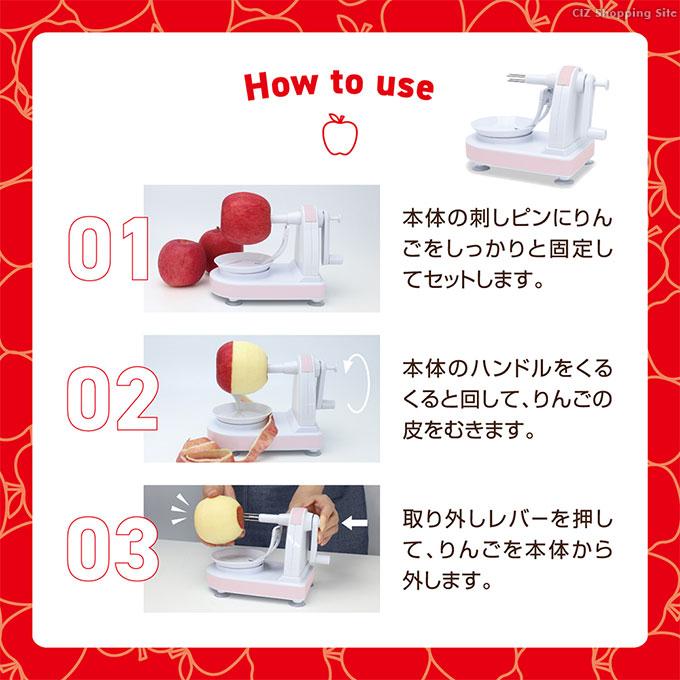 CIZ Shopping Site

How to use

01

本体の刺しピンにりんごをしっかりと固定してセットします。

02

本体のハンドルをくるくると回して、りんごの皮をむきます。

03

取り外しレバーを押して、りんごを本体から外します。