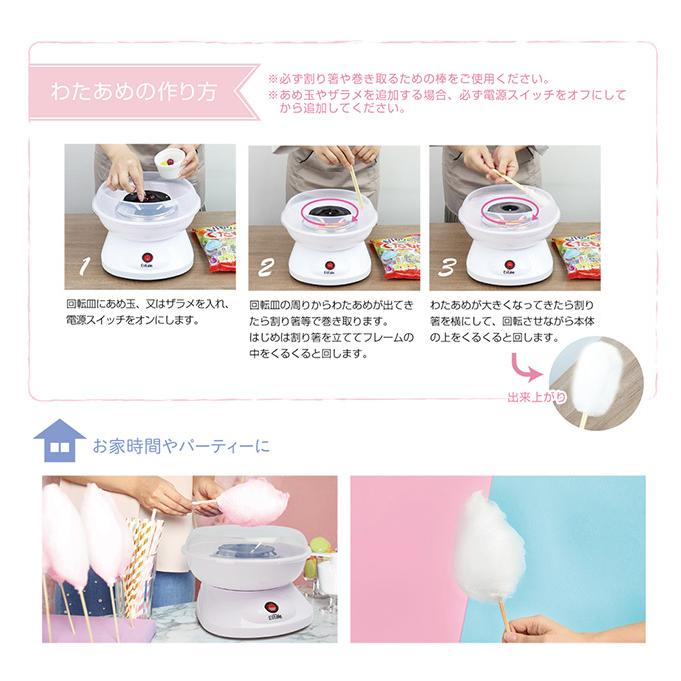 わたあめの作り方

※必ず割り箸や巻き取るための棒をご使用ください。
※あめ玉やザラメを追加する場合、必ず電源スイッチをオフにしてから追加してください。

1

回転皿にあめ玉、又はザラメを入れ、電源スイッチをオンにします。

2

回転皿の周りからわたあめが出てきたら割り箸等で巻き取ります。
はじめは割り箸を立ててフレームの中をくるくると回します。

3

わたあめが大きくなってきたら割り箸を横にして、回転させながら本体の上をくるくると回します。

出来上がり

お家時間やパーティーに