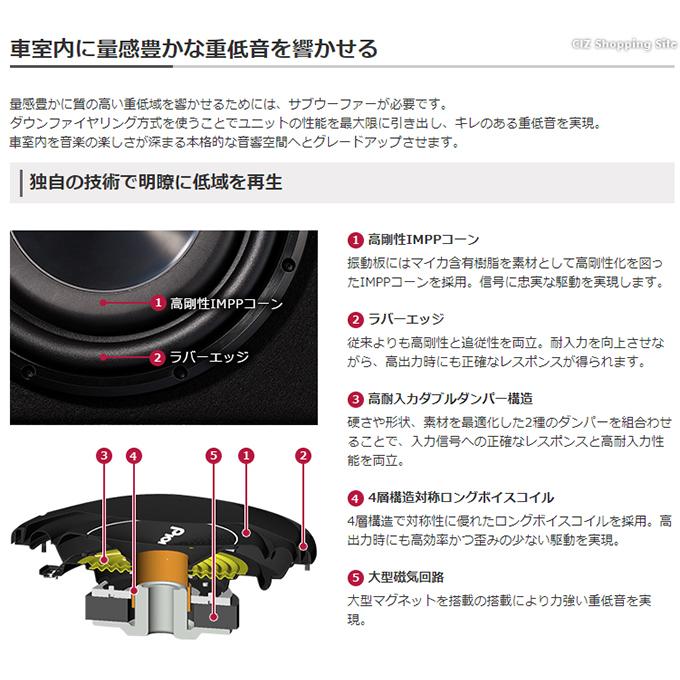 車室内に量感豊かな重低音を響かせる

CIZ Shopping Site

量感豊かに質の高い重低域を響かせるためには、サブウーファーが必要です。
ダウンファイヤリング方式を使うことでユニットの性能を最大限に引き出し、キレのある重低音を実現。
車室内を音楽の楽しさが深まる本格的な音響空間へとグレードアップさせます。

独自の技術で明瞭に低域を再生

1 高剛性IMPPコーン
2 ラバーエッジ

3 4 5 1 2

1 高剛性IMPPコーン
振動板にはマイカ含有樹脂を素材として高剛性化を図ったIMPPコーンを採用。信号に忠実な駆動を実現します。

2 ラバーエッジ
従来よりも高剛性と追従性を両立。耐入力を向上させながら、高出力時にも正確なレスポンスが得られます。

3 高耐入力ダブルダンパー構造
硬さや形状、素材を最適化した2種のダンパーを組合わせることで、入力信号への正確なレスポンスと高耐入力性能を両立。

4 4層構造対称ロングボイスコイル
4層構造で対称性に優れたロングボイスコイルを採用。高出力時にも高効率かつ歪みの少ない駆動を実現。

5 大型磁気回路
大型マグネットを搭載の搭載により力強い重低音を実現。