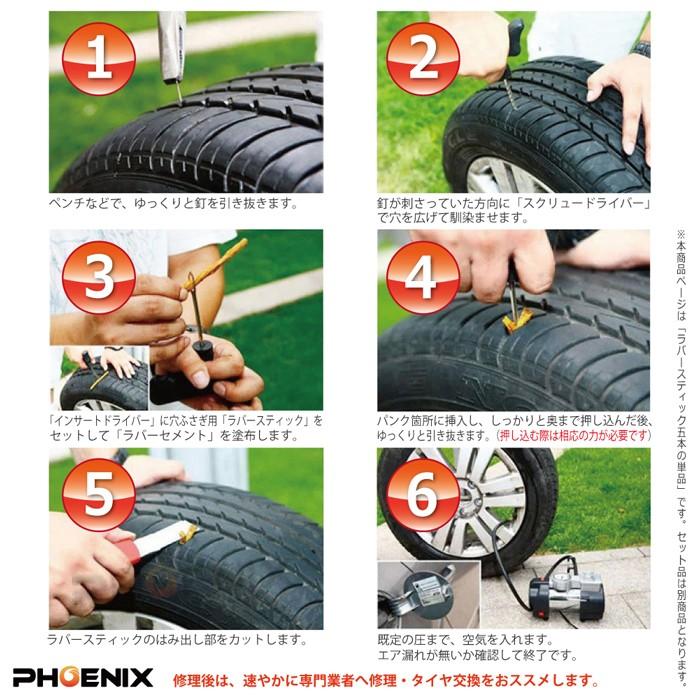 1

ペンチなどで、ゆっくりと釘を引き抜きます。

2

釘が刺さっていた方向に「スクリュードライバー」で穴を広げて馴染ませます。

3

「インサートドライバー」に穴ふさぎ用「ラバースティック」をセットして「ラバーセメント」を塗布します。

4

パンク箇所に挿入し、しっかりと奥まで押し込んだ後、ゆっくりと引き抜きます。（押し込む際は相応の力が必要です）

5

ラバースティックのはみ出し部をカットします。

6

既定の圧まで、空気を入れます。
エア漏れが無いか確認して終了です。

※本商品ページは「ラバースティック五本の単品」です。セット品は別商品となります。

PHOENIX

修理後は、速やかに専門業者へ修理・タイヤ交換をおススメします。